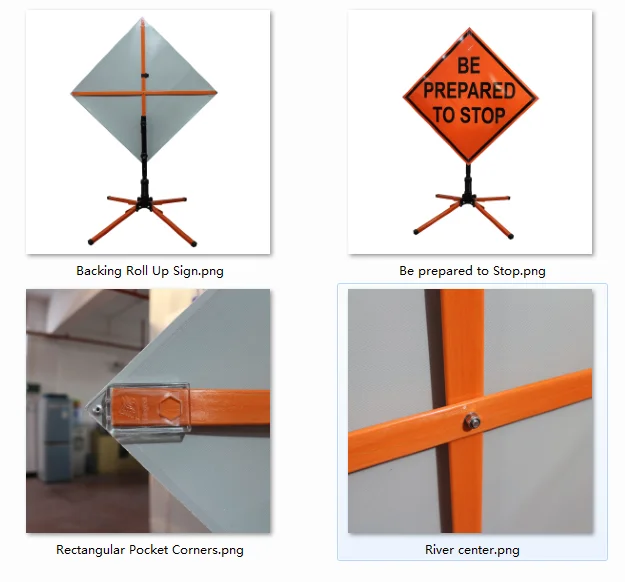 Backing Roll Up Sign.png

BE PREPARED TO STOP

Be prepared to Stop.png

Rectangular Pocket Corners.png

River center.png