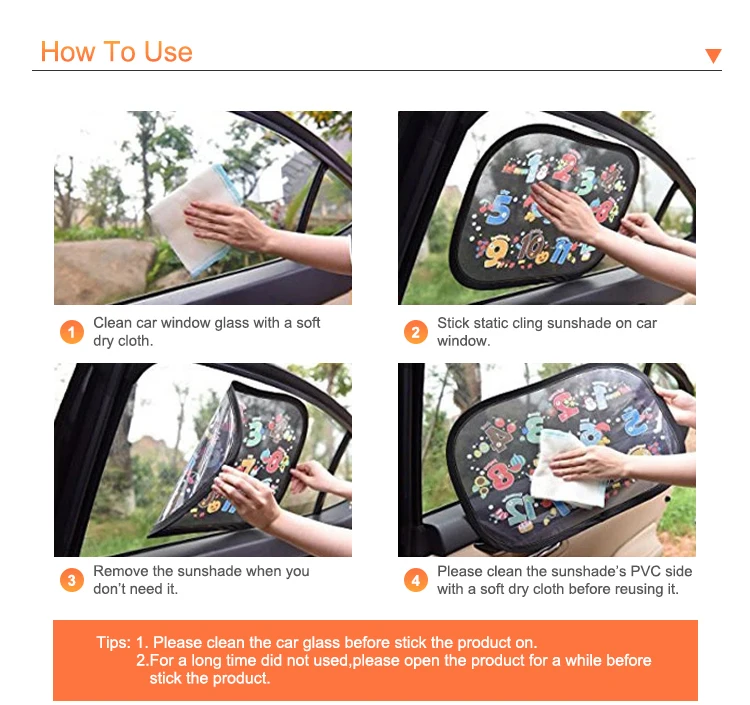 How To Use

1 Clean car window glass with a soft dry cloth.

2 Stick static cling sunshade on car window.

3 Remove the sunshade when you don't need it.

4 Please clean the sunshade's PVC side with a soft dry cloth before reusing it.

Tips: 1. Please clean the car glass before stick the product on.
2.For a long time did not used,please open the product for a while before stick the product.