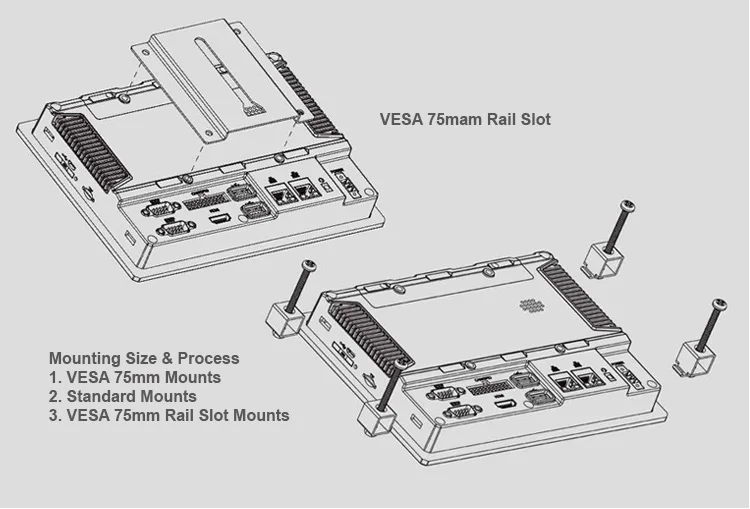 VESA 75mam Rail Slot

Mounting Size & Process
1. VESA 75mm Mounts
2. Standard Mounts
3. VESA 75mm Rail Slot Mounts