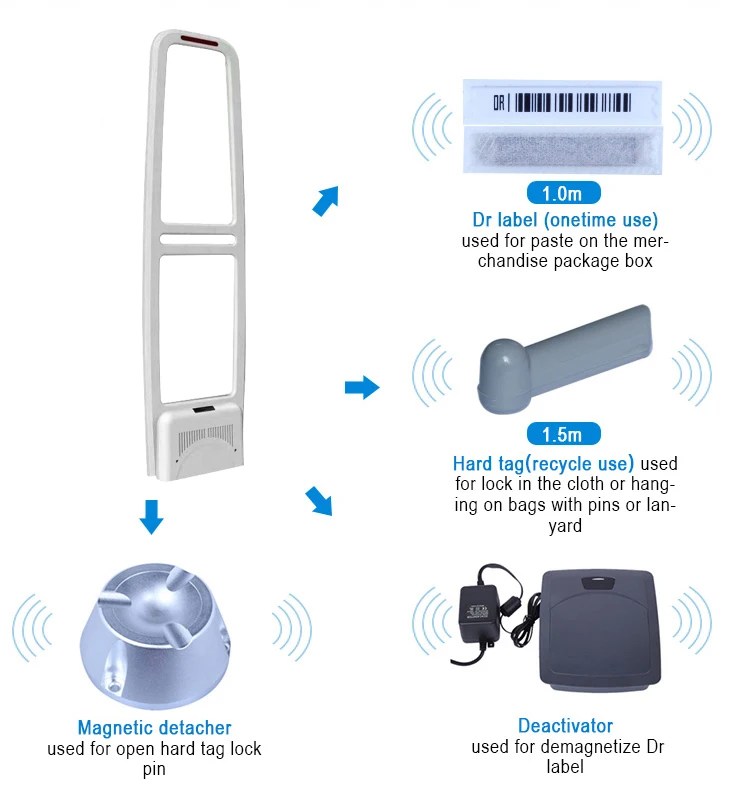 DR

1.0m

Dr label (onetime use)
used for paste on the merchandise package box

1.5m

Hard tag(recycle use) used for lock in the cloth or hanging on bags with pins or lanyard

Magnetic detacher
used for open hard tag lock pin

Deactivator
used for demagnetize Dr label