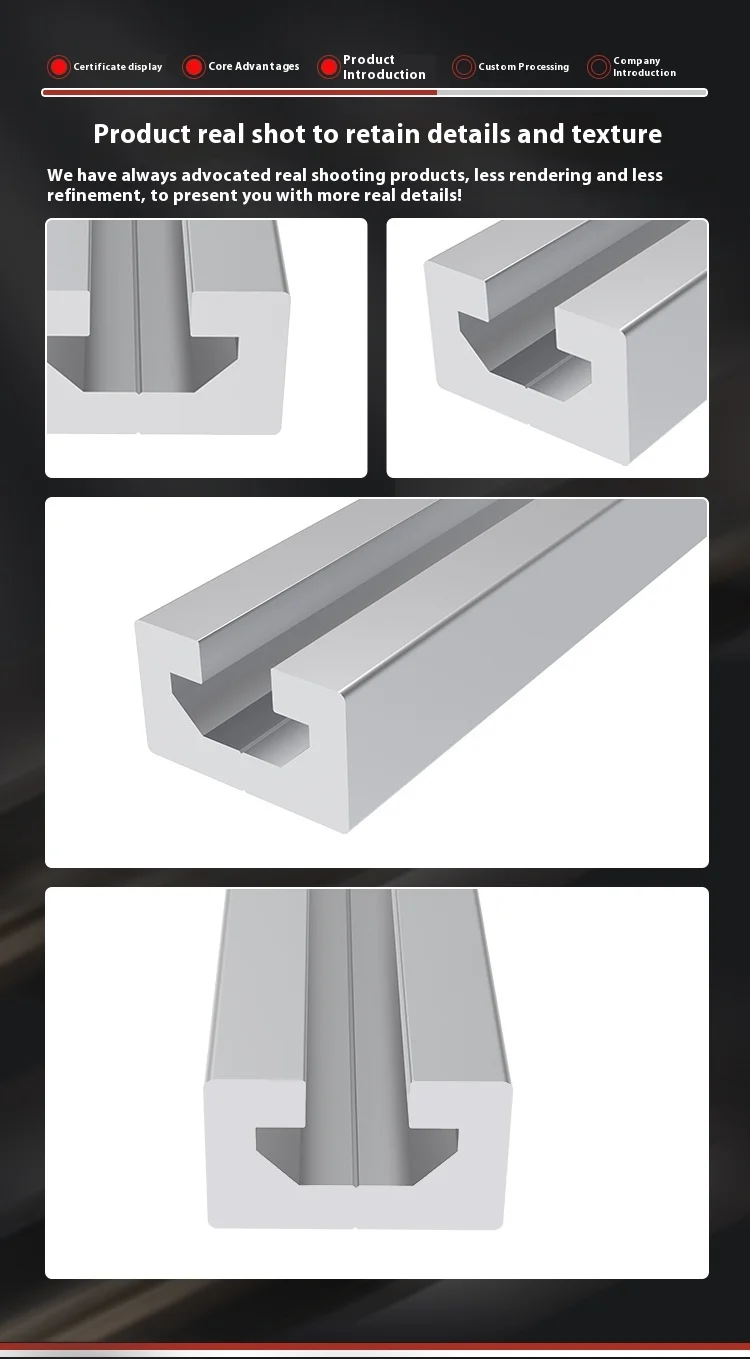 Certificate display
Core Advantages
Product Introduction
Custom Processing
Company Introduction

Product real shot to retain details and texture

We have always advocated real shooting products, less rendering and less refinement, to present you with more real details!