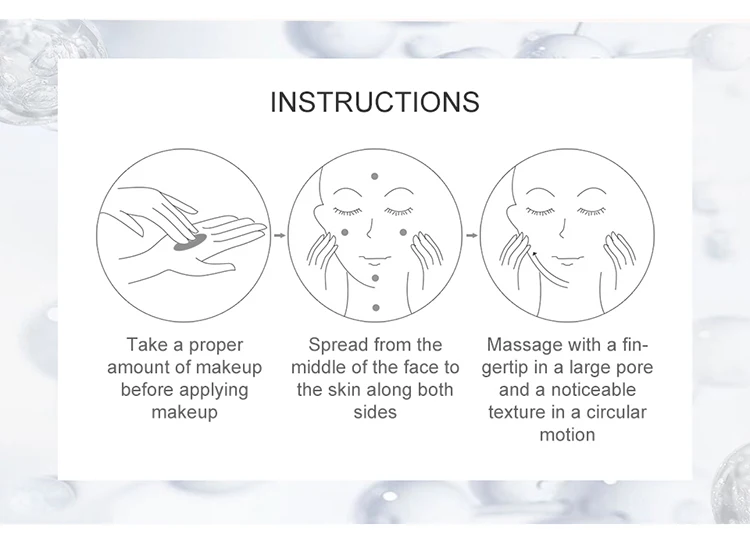 INSTRUCTIONS

Take a proper amount of makeup before applying makeup

Spread from the middle of the face to the skin along both sides

Massage with a fingertip in a large pore and a noticeable texture in a circular motion