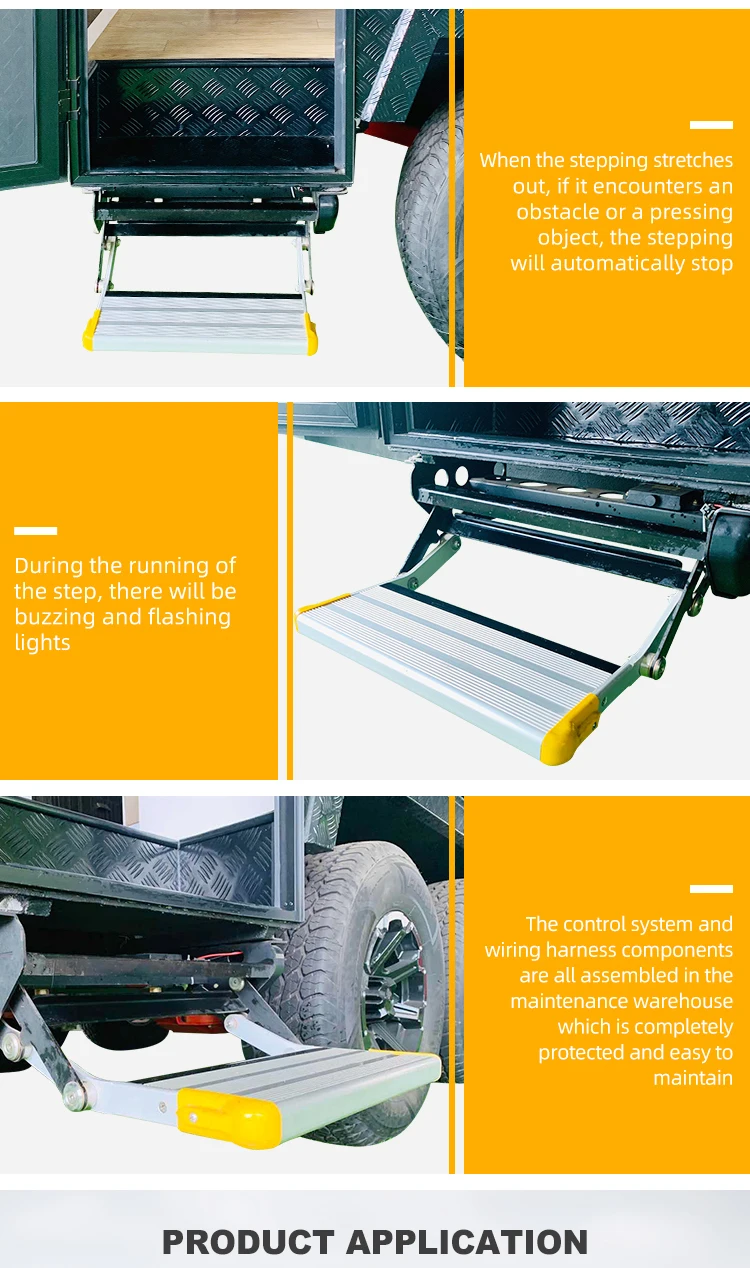 When the stepping stretches out, if it encounters an obstacle or a pressing object, the stepping will automatically stop

During the running of the step, there will be buzzing and flashing lights

The control system and wiring harness components are all assembled in the maintenance warehouse which is completely protected and easy to maintain

PRODUCT APPLICATION