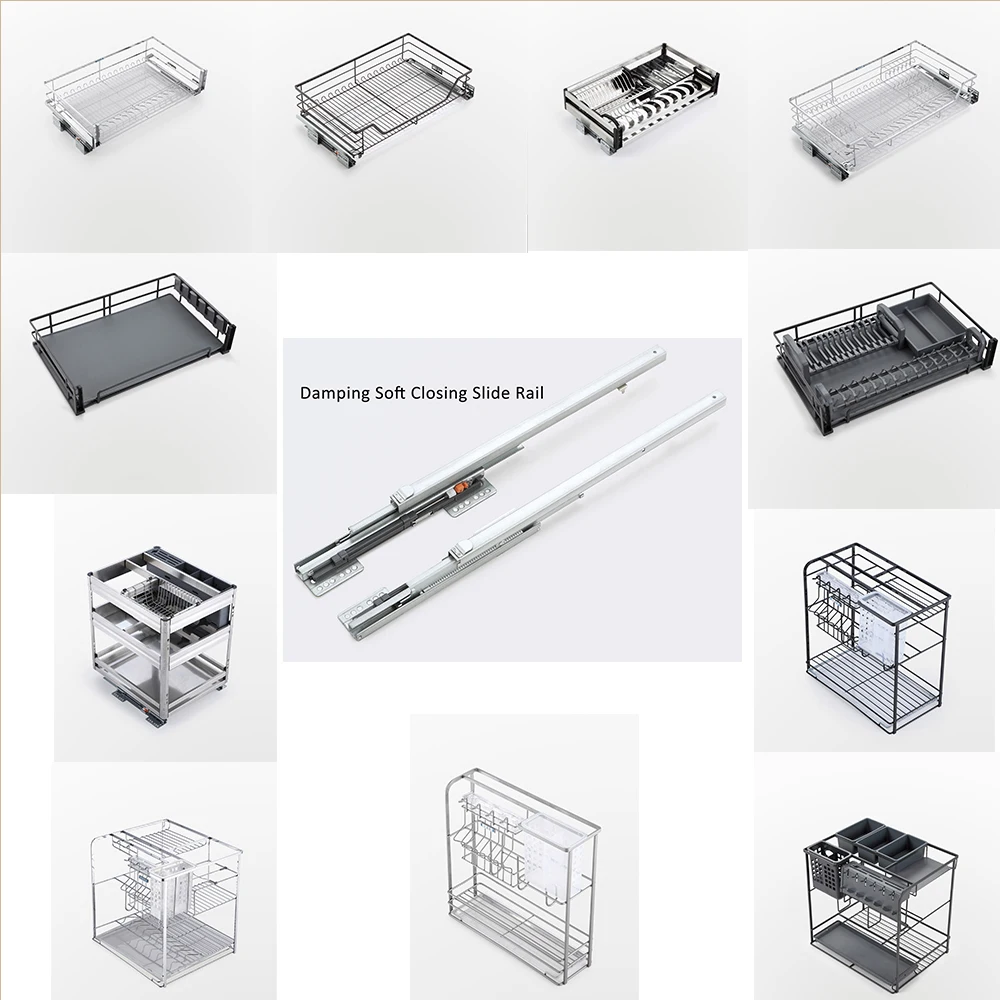 Damping Soft Closing Slide Rail