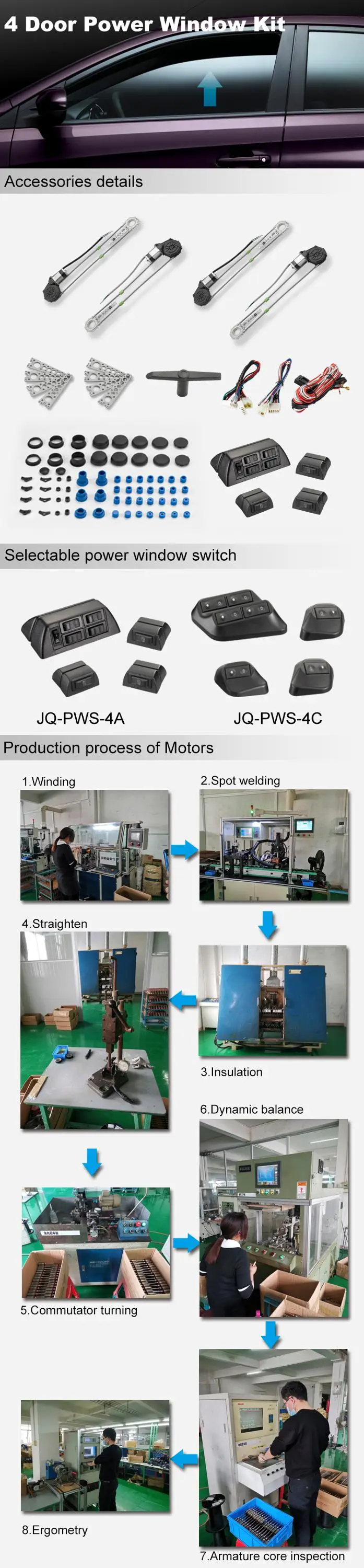 4 Door Power Window Kit

Accessories details

Selectable power window switch

JQ-PWS-4A

JQ-PWS-4C

Production process of Motors

1.Winding

2.Spot welding

4.Straighten

3.Insulation

6.Dynamic balance

5.Commutator turning

8.Ergometry

7.Armature core inspection