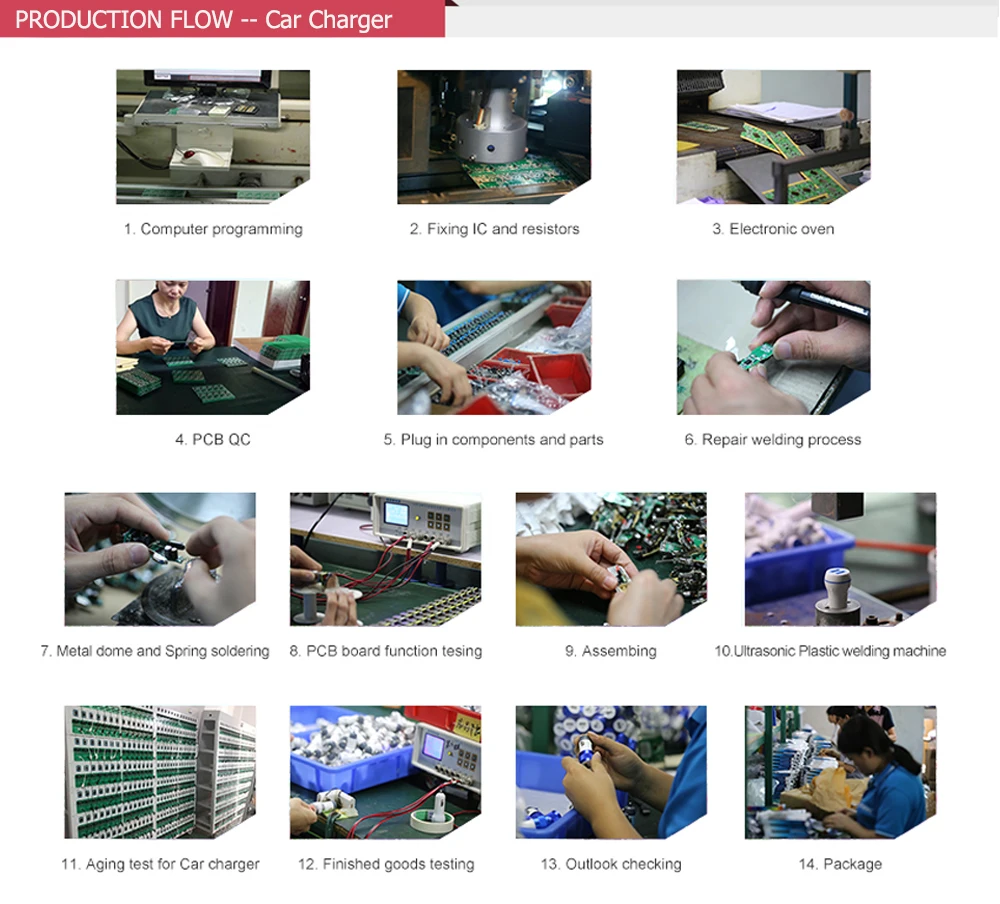 PRODUCTION FLOW -- Car Charger

1. Computer programming

2. Fixing IC and resistors

3. Electronic oven

4. PCB QC

5. Plug in components and parts

6. Repair welding process

7. Metal dome and Spring soldering

8. PCB board function tesing

9. Assembing

10.Ultrasonic Plastic welding machine

11. Aging test for Car charger

12. Finished goods testing

13. Outlook checking

14. Package