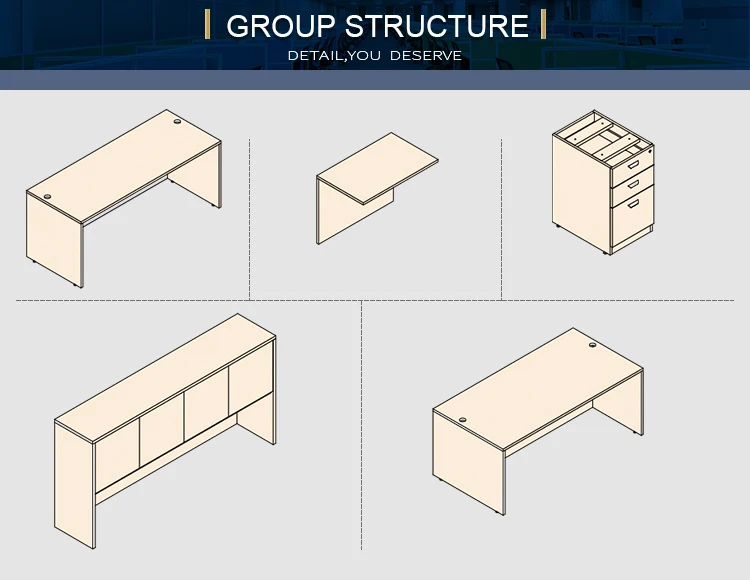 GROUP STRUCTURE
DETAIL,YOU DESERVE