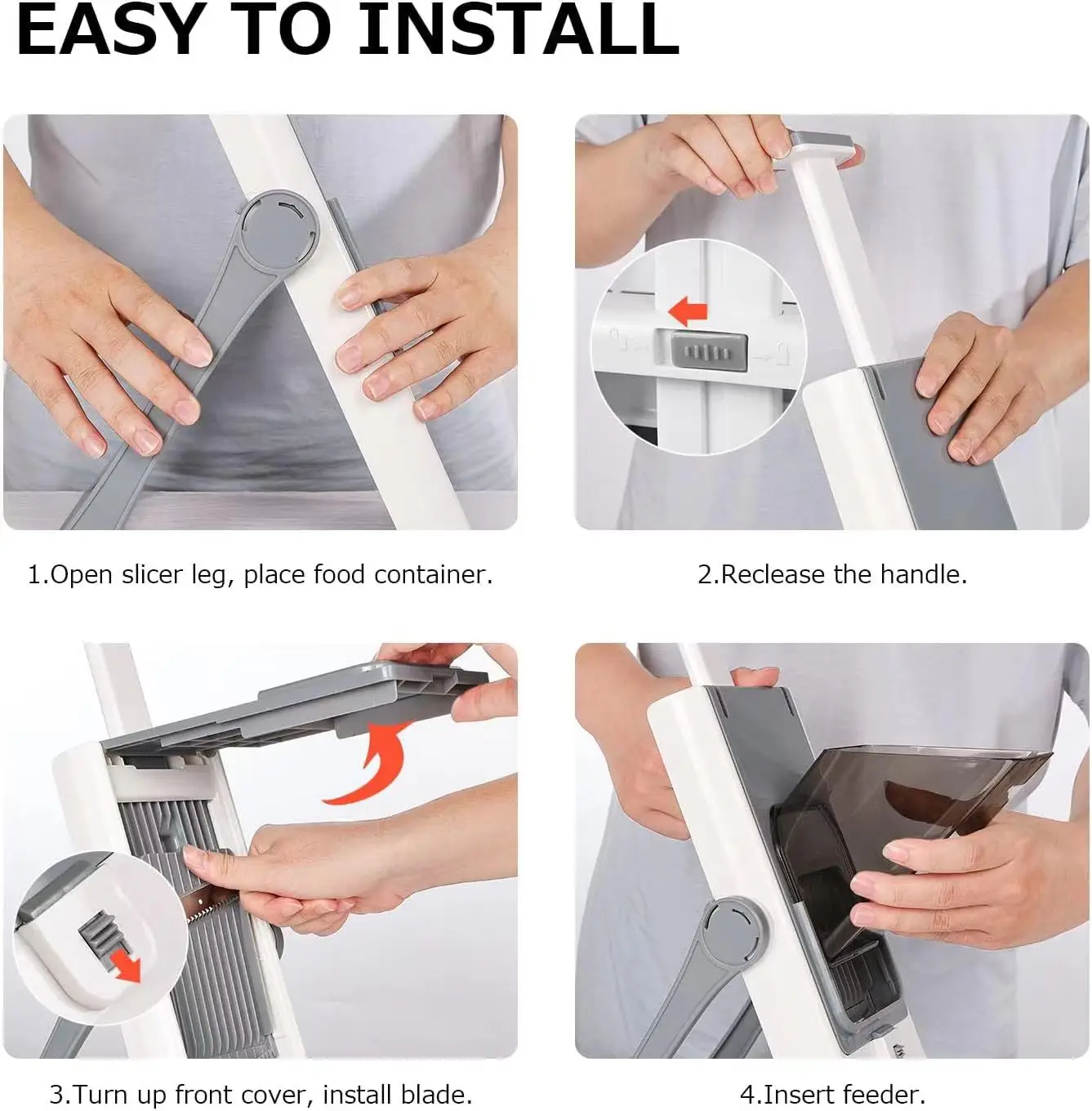 EASY TO INSTALL

1.Open slicer leg, place food container.

2.Reclease the handle.

3.Turn up front cover, install blade.

4.Insert feeder.