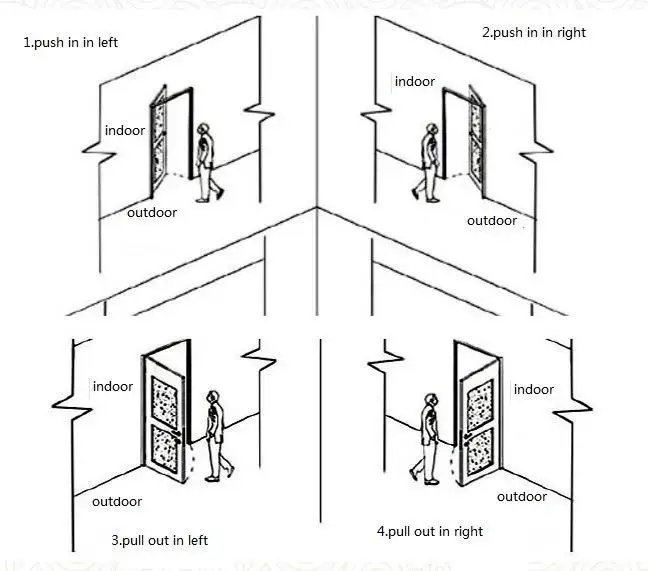 1.push in in left

indoor

outdoor

2.push in in right

indoor

outdoor

indoor

outdoor

3.pull out in left

indoor

outdoor

4.pull out in right