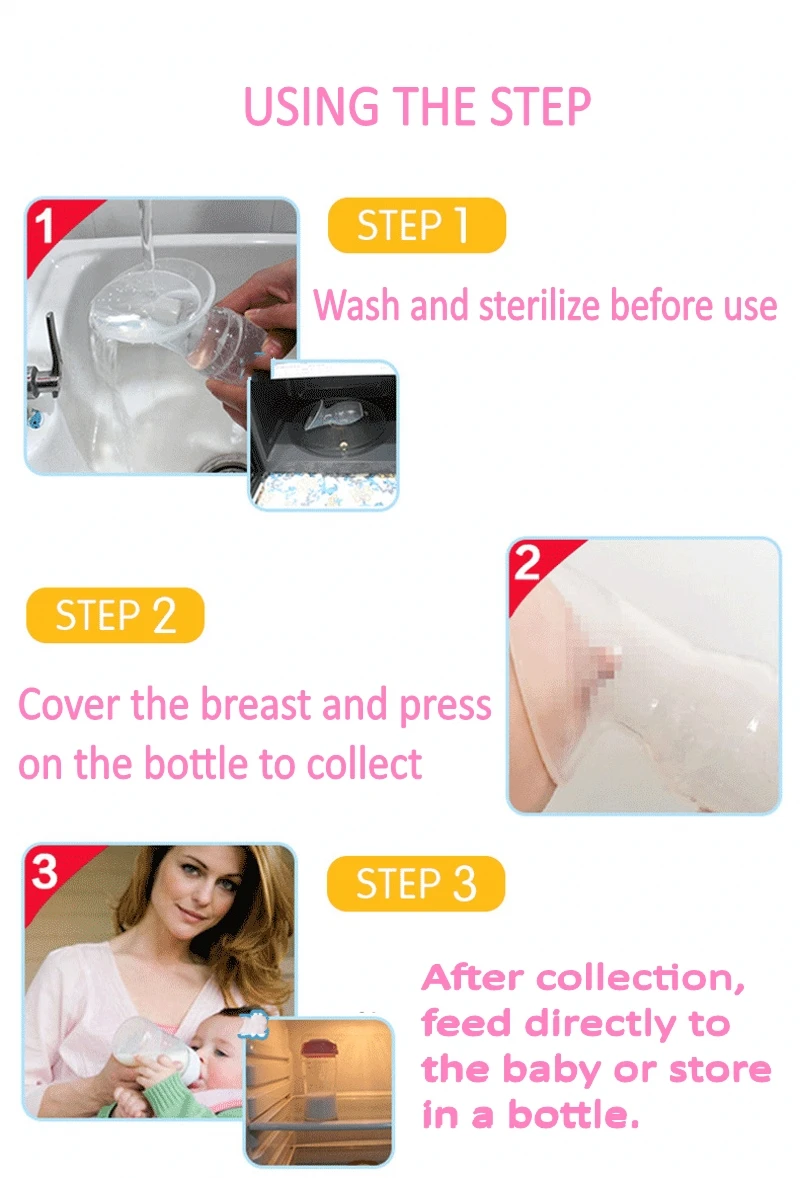 USING THE STEP

1

STEP 1

Wash and sterilize before use

STEP 2

Cover the breast and press on the bottle to collect

2

3

STEP 3

After collection, feed directly to the baby or store in a bottle.