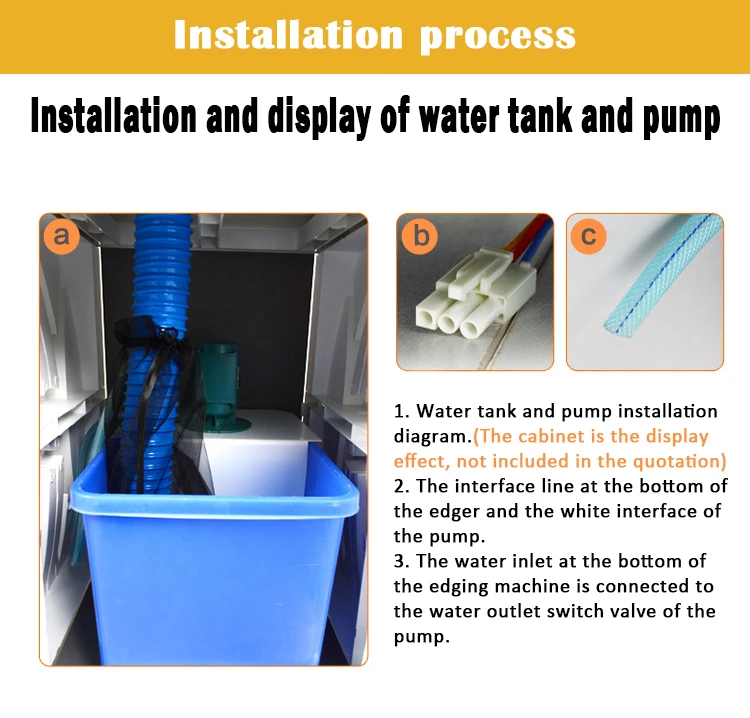 Installation process

Installation and display of water tank and pump

a

b

c

1. Water tank and pump installation diagram.(The cabinet is the display effect, not included in the quotation)
2. The interface line at the bottom of the edger and the white interface of the pump.
3. The water inlet at the bottom of the edging machine is connected to the water outlet switch valve of the pump.