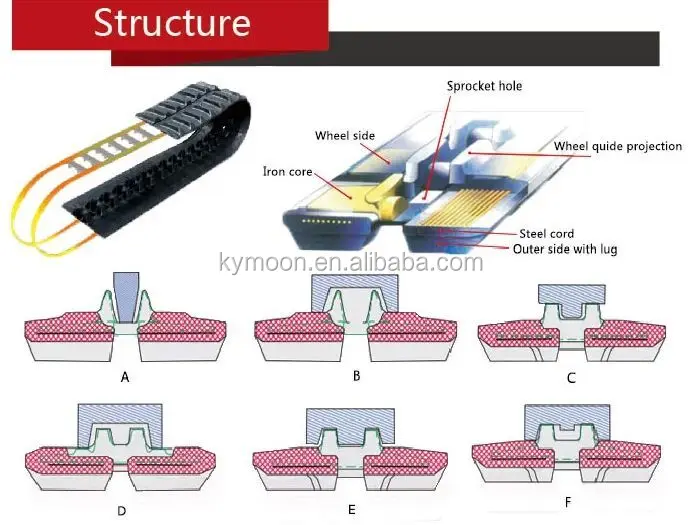 Structure

Sprocket hole

Wheel side

Wheel quide projection

Iron core

Steel cord

Outer side with lug

kymoon.en.alibaba.com

A

B

C

D

E

F