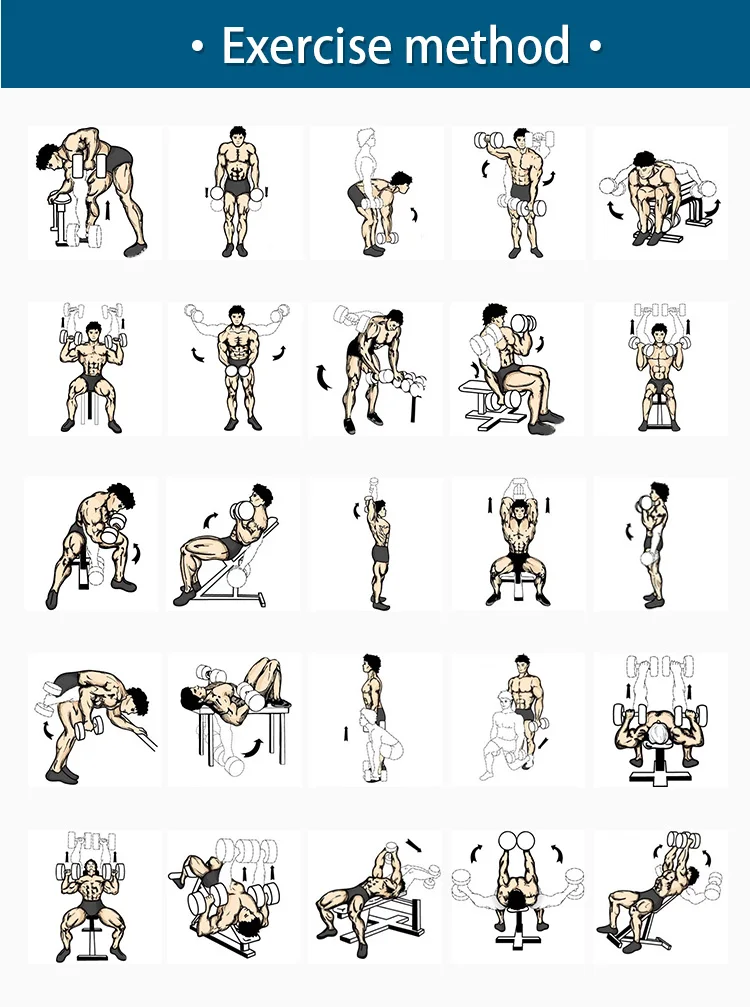 • Exercise method •