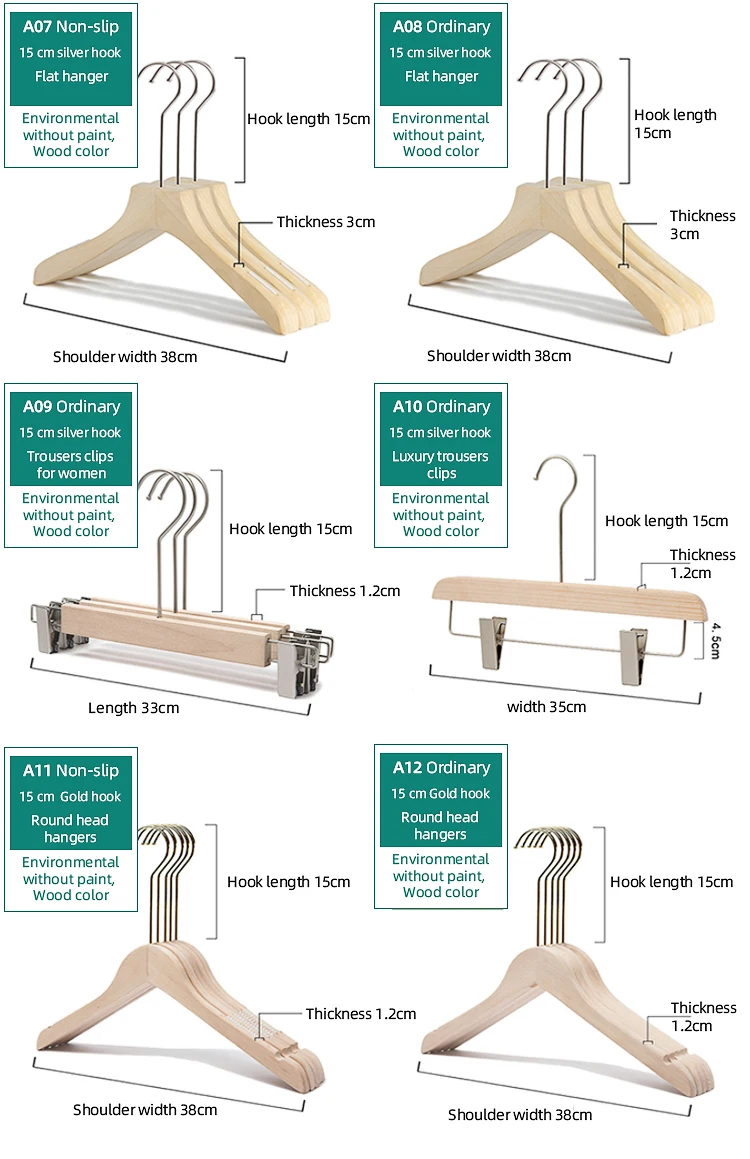 A07 Non-slip
15 cm silver hook
Flat hanger
Environmental without paint, Wood color

Hook length 15cm
Thickness 3cm
Shoulder width 38cm

A08 Ordinary
15 cm silver hook
Flat hanger
Environmental without paint, Wood color

Hook length 15cm
Thickness 3cm
Shoulder width 38cm

A09 Ordinary
15 cm silver hook
Trousers clips for women
Environmental without paint, Wood color

Hook length 15cm
Thickness 1.2cm
Length 33cm

A10 Ordinary
15 cm silver hook
Luxury trousers clips
Environmental without paint, Wood color

Hook length 15cm
Thickness 1.2cm
4.5cm
width 35cm

A11 Non-slip
15 cm Gold hook
Round head hangers
Environmental without paint, Wood color

Hook length 15cm
Thickness 1.2cm
Shoulder width 38cm

A12 Ordinary
15 cm Gold hook
Round head hangers
Environmental without paint, Wood color

Hook length 15cm
Thickness 1.2cm
Shoulder width 38cm