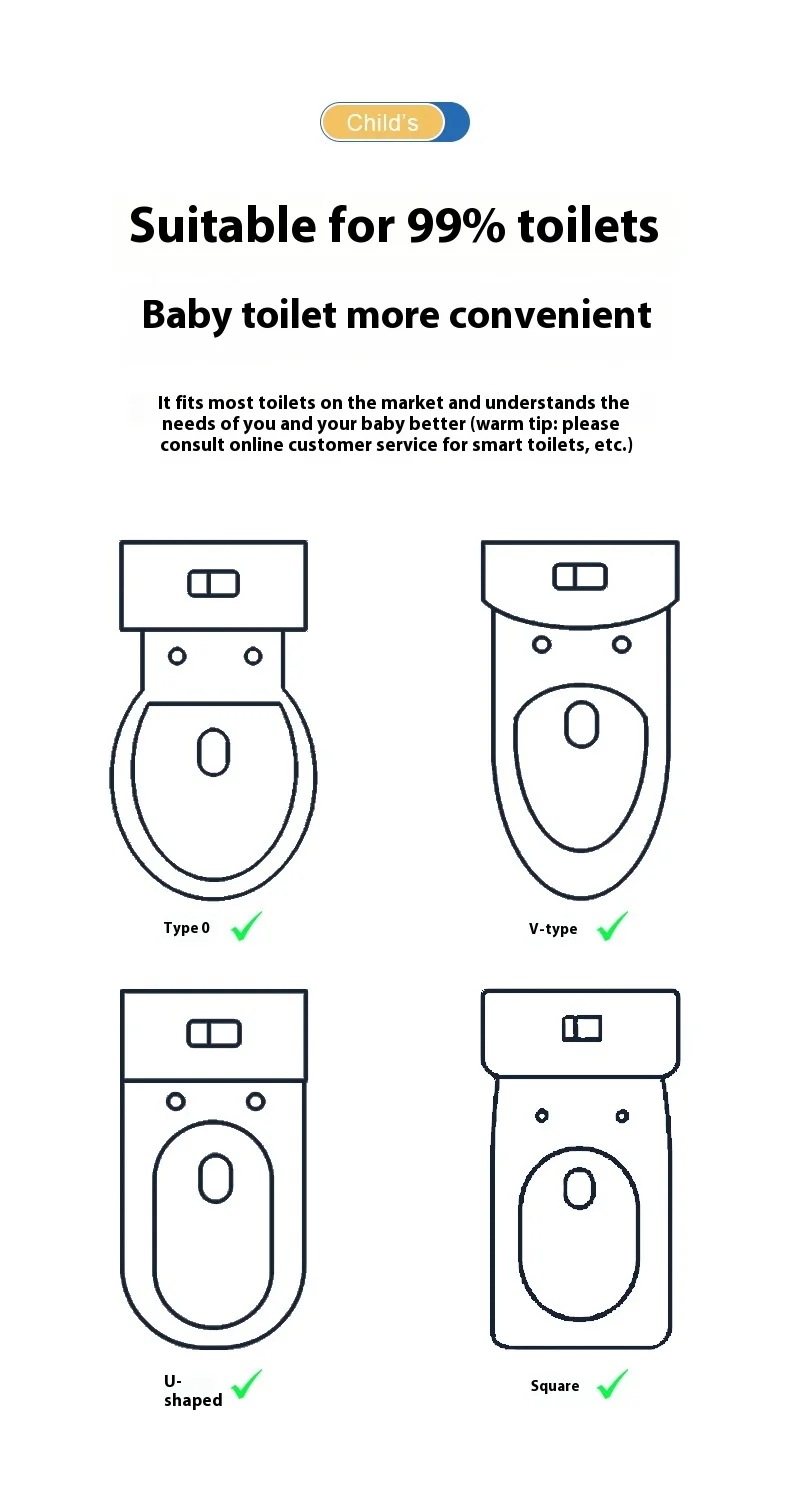 Child's

Suitable for 99% toilets

Baby toilet more convenient

It fits most toilets on the market and understands the needs of you and your baby better (warm tip: please consult online customer service for smart toilets, etc.)

Type 0

V-type

U-shaped

Square