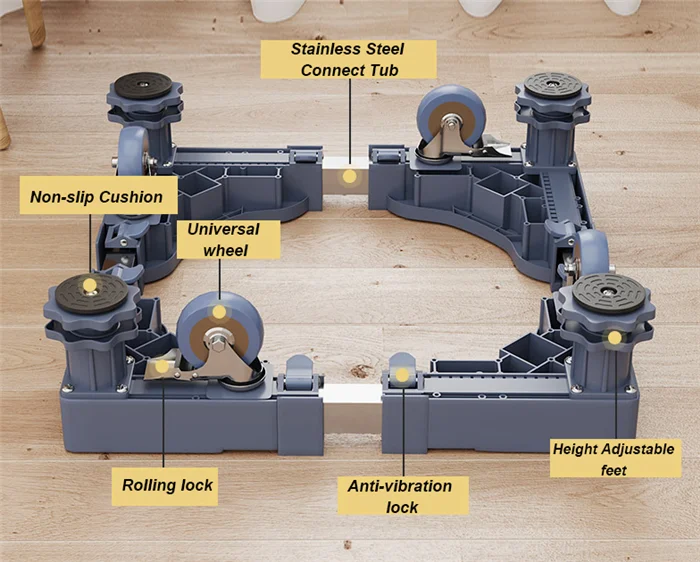 Stainless Steel Connect Tub

Non-slip Cushion

Universal wheel

Rolling lock

Anti-vibration lock

Height Adjustable feet