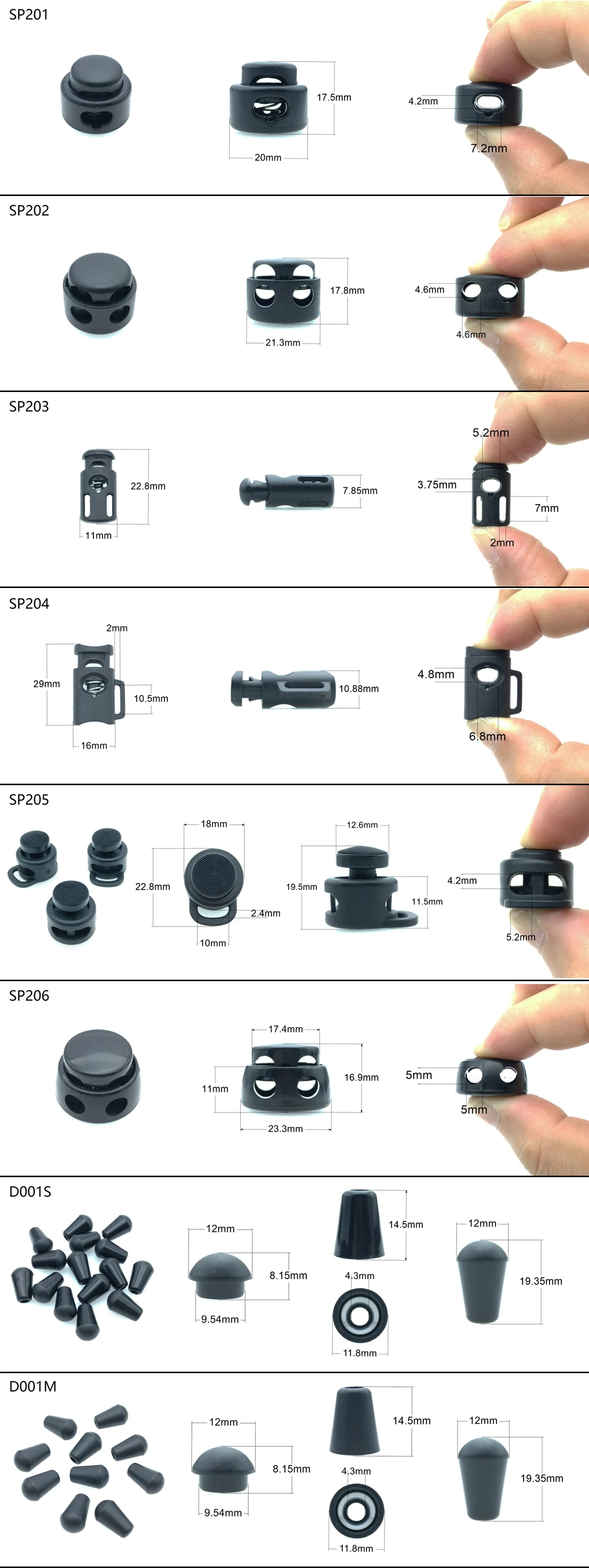 SP201

17.5mm

20mm

4.2mm

7.2mm

SP202

17.8mm

21.3mm

4.6mm

4.6mm

SP203

22.8mm

11mm

7.85mm

5.2mm

3.75mm

7mm

2mm

SP204

2mm

29mm

10.5mm

16mm

10.88mm

4.8mm

6.8mm

SP205

18mm

22.8mm

2.4mm

10mm

12.6mm

19.5mm

11.5mm

4.2mm

5.2mm

SP206

17.4mm

11mm

16.9mm

23.3mm

5mm

5mm

D001S

12mm

8.15mm

9.54mm

14.5mm

4.3mm

11.8mm

12mm

19.35mm

D001M

12mm

8.15mm

9.54mm

14.5mm

4.3mm

11.8mm

12mm

19.35mm