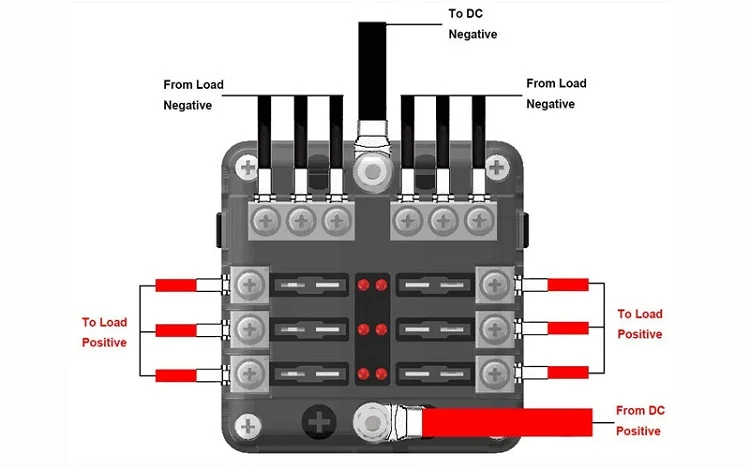 To DC Negative

From Load Negative

From Load Negative

To Load Positive

To Load Positive

From DC Positive