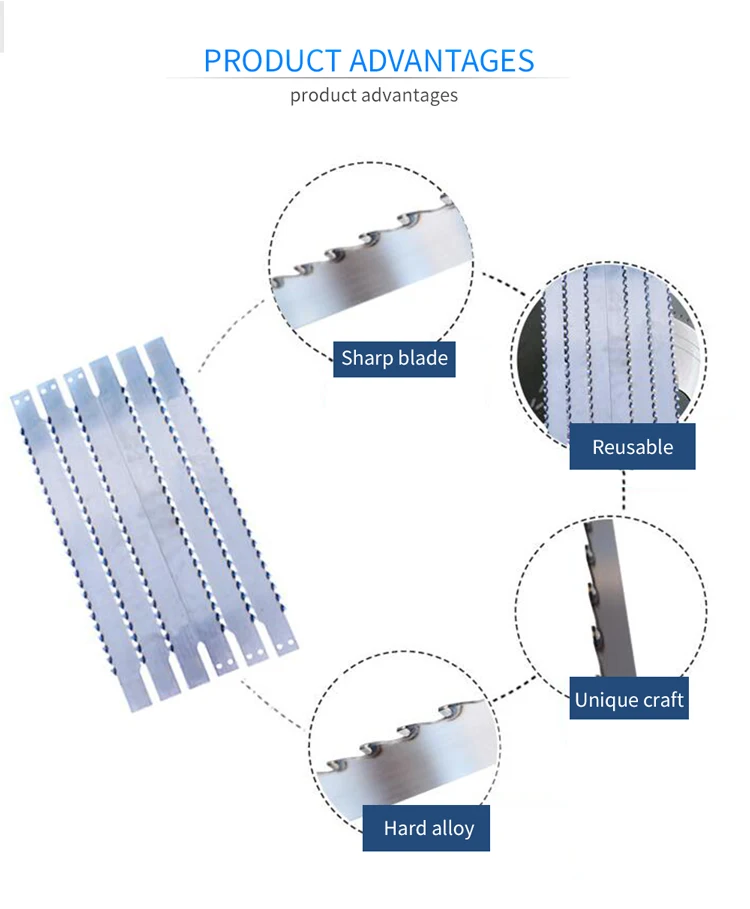 PRODUCT ADVANTAGES
product advantages

Sharp blade

Reusable

Unique craft

Hard alloy