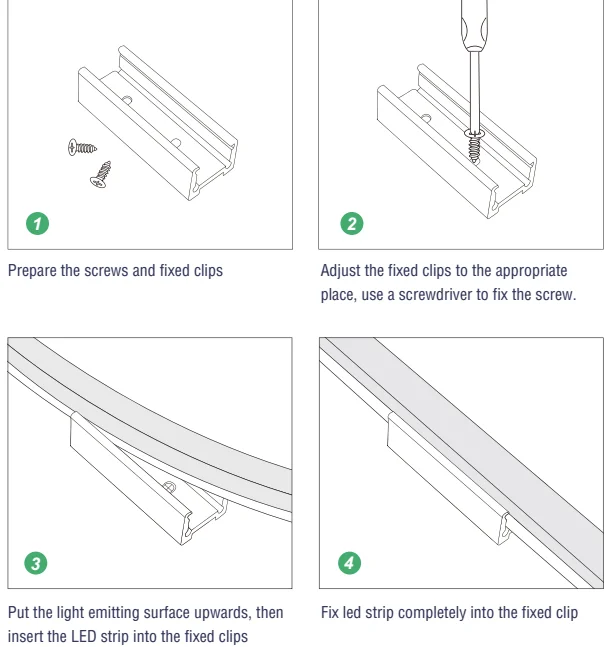 1

Prepare the screws and fixed clips

2

Adjust the fixed clips to the appropriate place, use a screwdriver to fix the screw.

3

Put the light emitting surface upwards, then insert the LED strip into the fixed clips

4

Fix led strip completely into the fixed clip