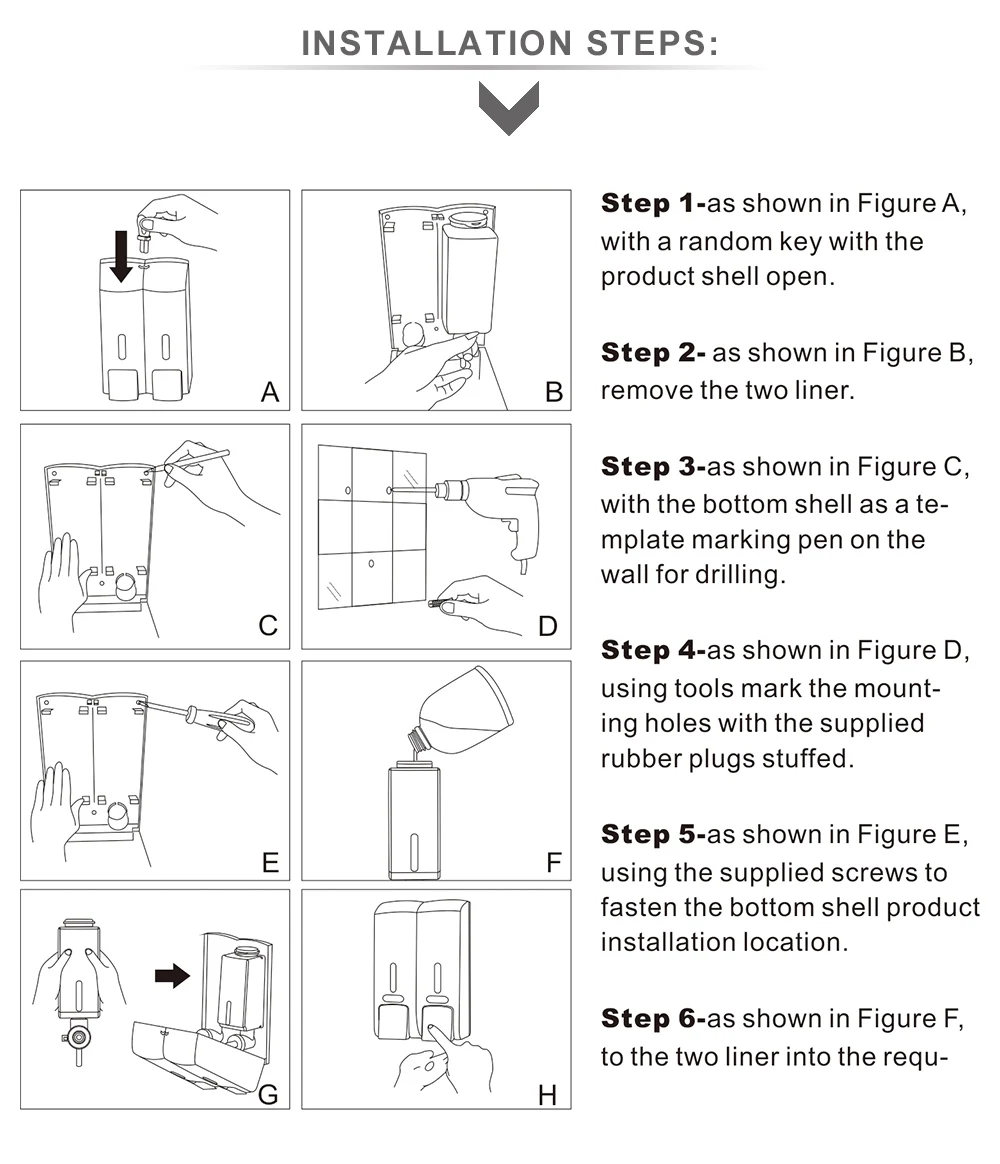 INSTALLATION STEPS:

A

B

C

D

E

F

G

H

**Step 1-**as shown in Figure A, with a random key with the product shell open.

**Step 2-** as shown in Figure B, remove the two liner.

**Step 3-**as shown in Figure C, with the bottom shell as a template marking pen on the wall for drilling.

**Step 4-**as shown in Figure D, using tools mark the mounting holes with the supplied rubber plugs stuffed.

**Step 5-**as shown in Figure E, using the supplied screws to fasten the bottom shell product installation location.

**Step 6-**as shown in Figure F, to the two liner into the requ-