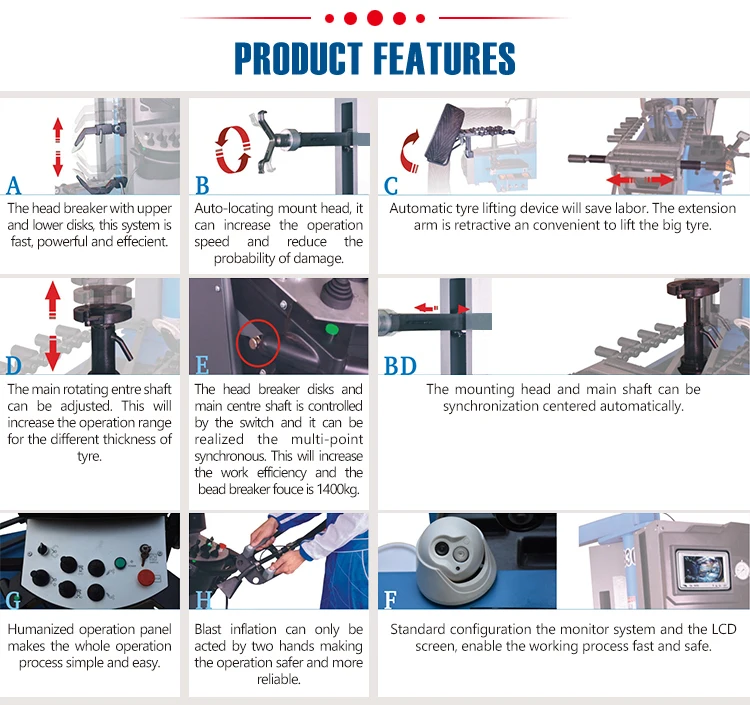 PRODUCT FEATURES

A
The head breaker with upper and lower disks, this system is fast, powerful and effecient.

B
Auto-locating mount head, it can increase the operation speed and reduce the probability of damage.

C
Automatic tyre lifting device will save labor. The extension arm is retractive an convenient to lift the big tyre.

D
The main rotating entre shaft can be adjusted. This will increase the operation range for the different thickness of tyre.

E
The head breaker disks and main centre shaft is controlled by the switch and it can be realized the multi-point synchronous. This will increase the work efficiency and the bead breaker fouce is 1400kg.

BD
The mounting head and main shaft can be synchronization centered automatically.

G
Humanized operation panel makes the whole operation process simple and easy.

H
Blast inflation can only be acted by two hands making the operation safer and more reliable.

F
Standard configuration the monitor system and the LCD screen, enable the working process fast and safe.