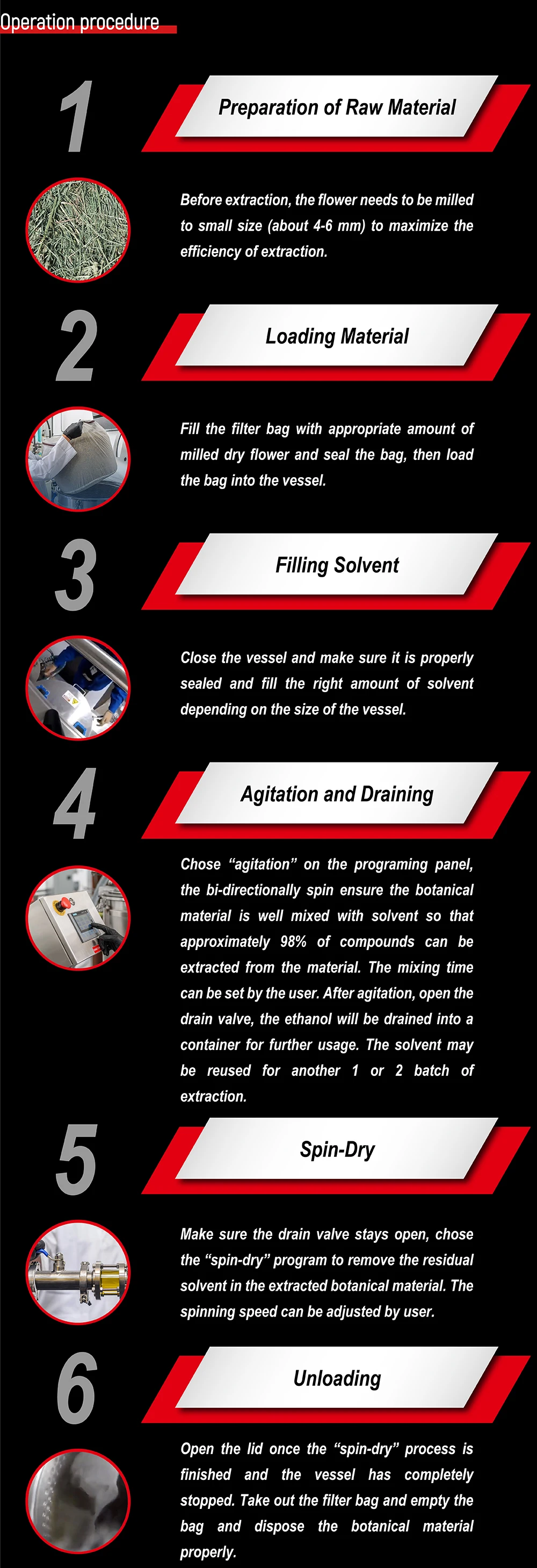 Operation procedure

1

Preparation of Raw Material

Before extraction, the flower needs to be milled to small size (about 4-6 mm) to maximize the efficiency of extraction.

2

Loading Material

Fill the filter bag with appropriate amount of milled dry flower and seal the bag, then load the bag into the vessel.

3

Filling Solvent

Close the vessel and make sure it is properly sealed and fill the right amount of solvent depending on the size of the vessel.

4

Agitation and Draining

Chose “agitation” on the programing panel, the bi-directionally spin ensure the botanical material is well mixed with solvent so that approximately 98% of compounds can be extracted from the material. The mixing time can be set by the user. After agitation, open the drain valve, the ethanol will be drained into a container for further usage. The solvent may be reused for another 1 or 2 batch of extraction.

5

Spin-Dry

Make sure the drain valve stays open, chose the “spin-dry” program to remove the residual solvent in the extracted botanical material. The spinning speed can be adjusted by user.

6

Unloading

Open the lid once the “spin-dry” process is finished and the vessel has completely stopped. Take out the filter bag and empty the bag and dispose the botanical material properly.