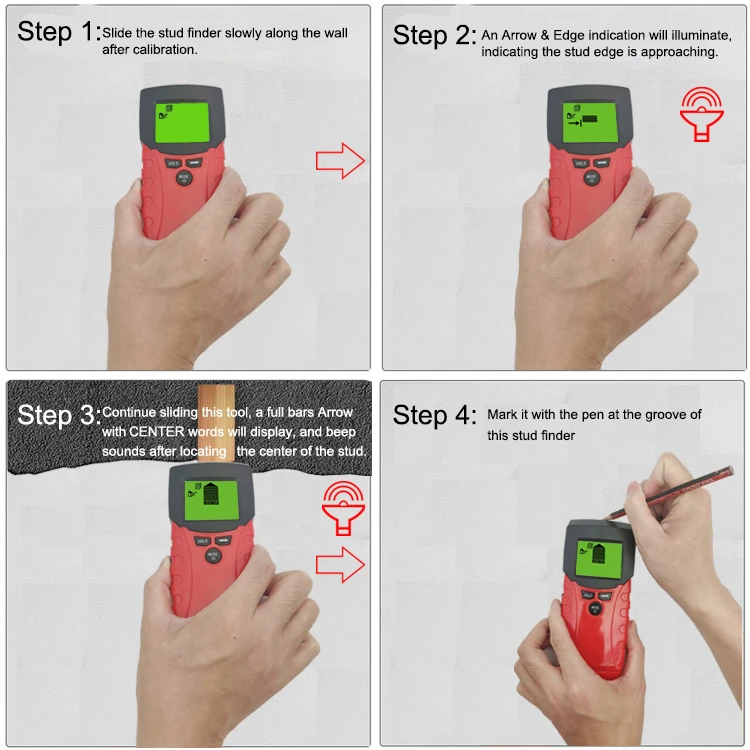 Step 1: Slide the stud finder slowly along the wall after calibration.

HOLD

Step 2: An Arrow & Edge indication will illuminate, indicating the stud edge is approaching.

HOLD

Step 3: Continue sliding this tool, a full bars Arrow with CENTER words will display, and beep sounds after locating the center of the stud.

HOLD

Step 4: Mark it with the pen at the groove of this stud finder