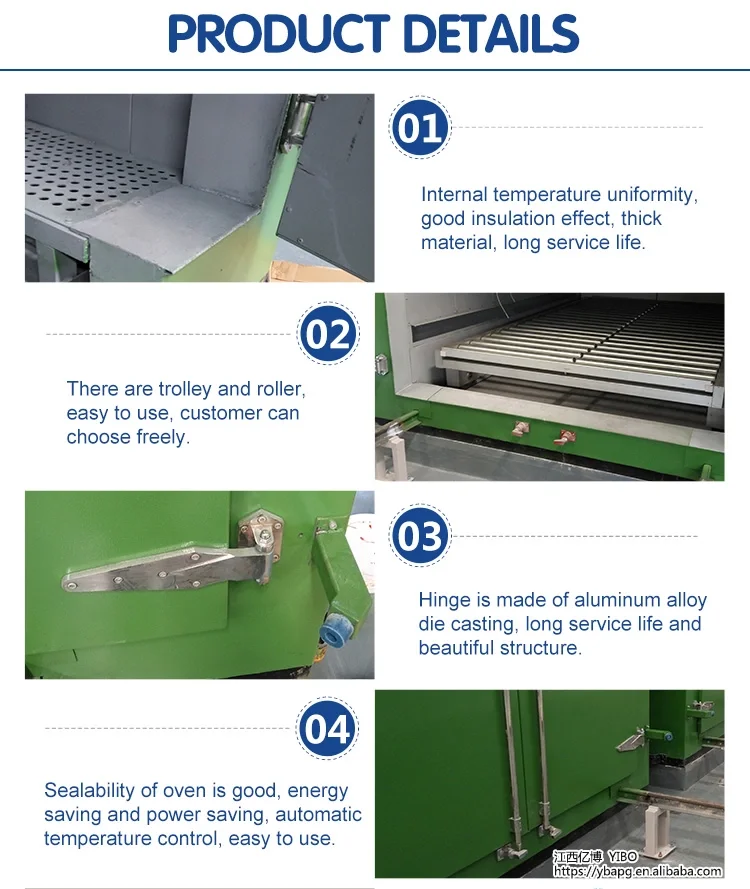 PRODUCT DETAILS

01

Internal temperature uniformity, good insulation effect, thick material, long service life.

02

There are trolley and roller, easy to use, customer can choose freely.

03

Hinge is made of aluminum alloy die casting, long service life and beautiful structure.

04

Sealability of oven is good, energy saving and power saving, automatic temperature control, easy to use.

江西亿博 YIBO
https://ybapg.en.alibaba.com