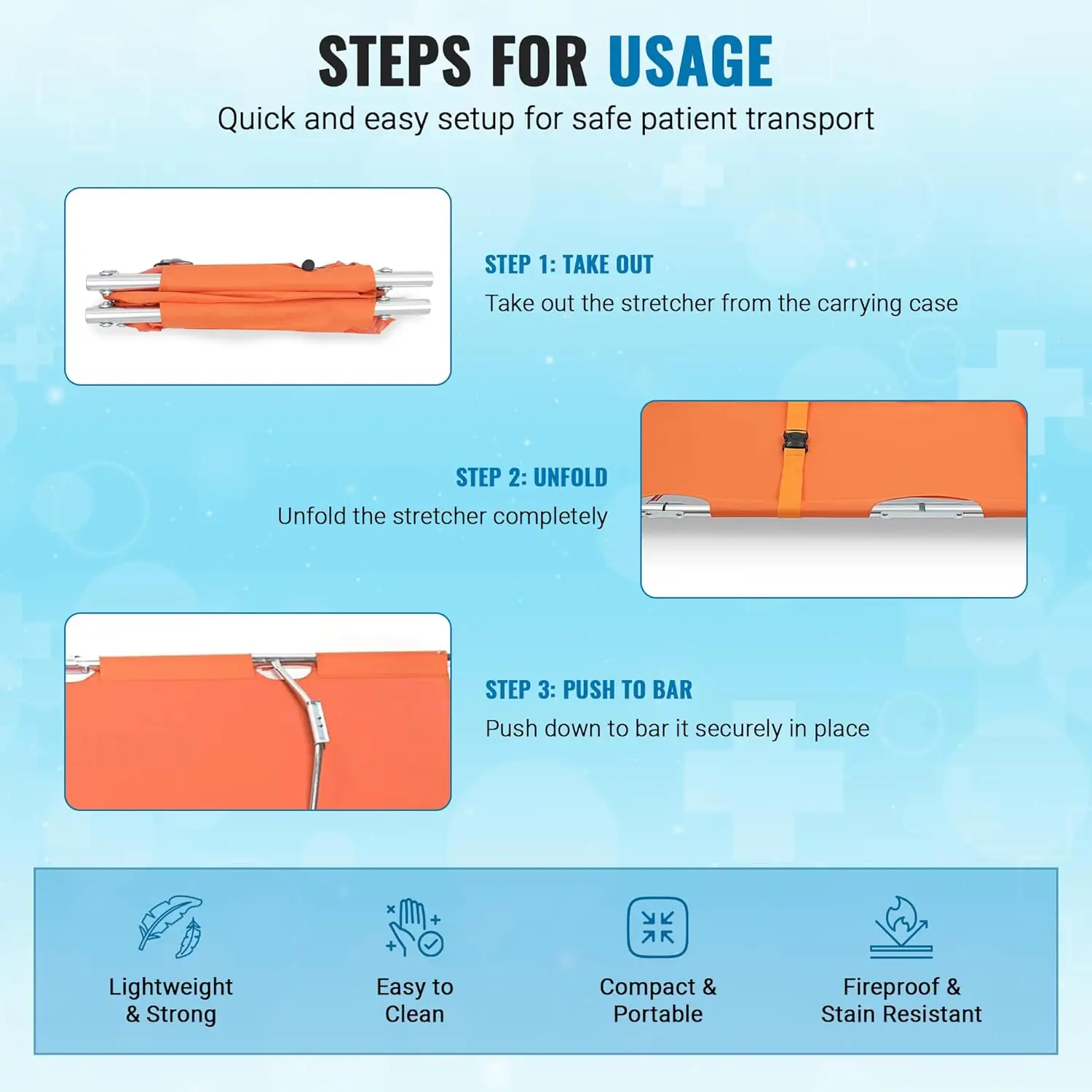 STEPS FOR USAGE
Quick and easy setup for safe patient transport

STEP 1: TAKE OUT
Take out the stretcher from the carrying case

STEP 2: UNFOLD
Unfold the stretcher completely

STEP 3: PUSH TO BAR
Push down to bar it securely in place

Lightweight & Strong

Easy to Clean

Compact & Portable

Fireproof & Stain Resistant