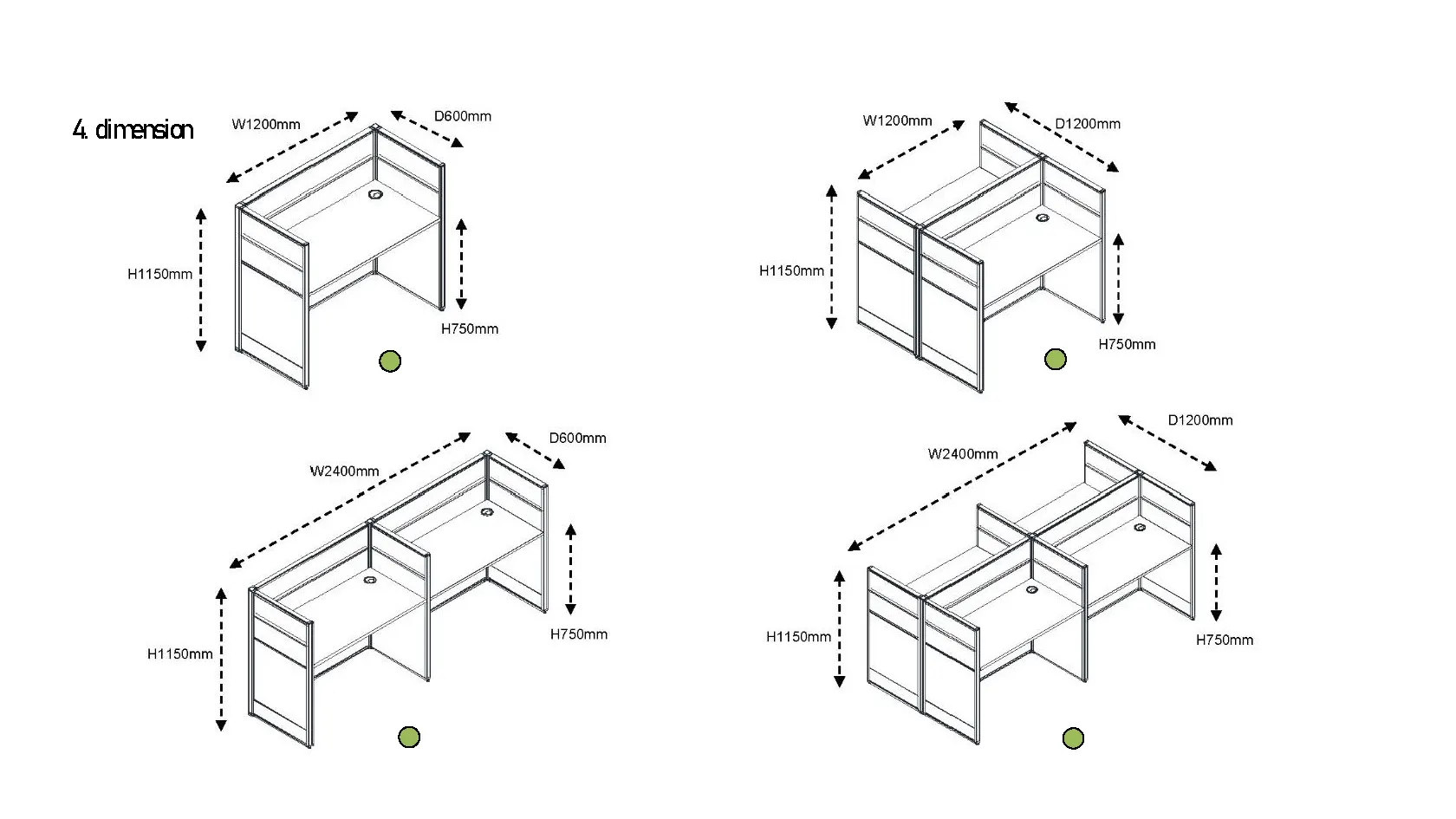 4. dimension

W1200mm
D600mm
H1150mm
H750mm

W1200mm
D1200mm
H1150mm
H750mm

W2400mm
D600mm
H1150mm
H750mm

W2400mm
D1200mm
H1150mm
H750mm