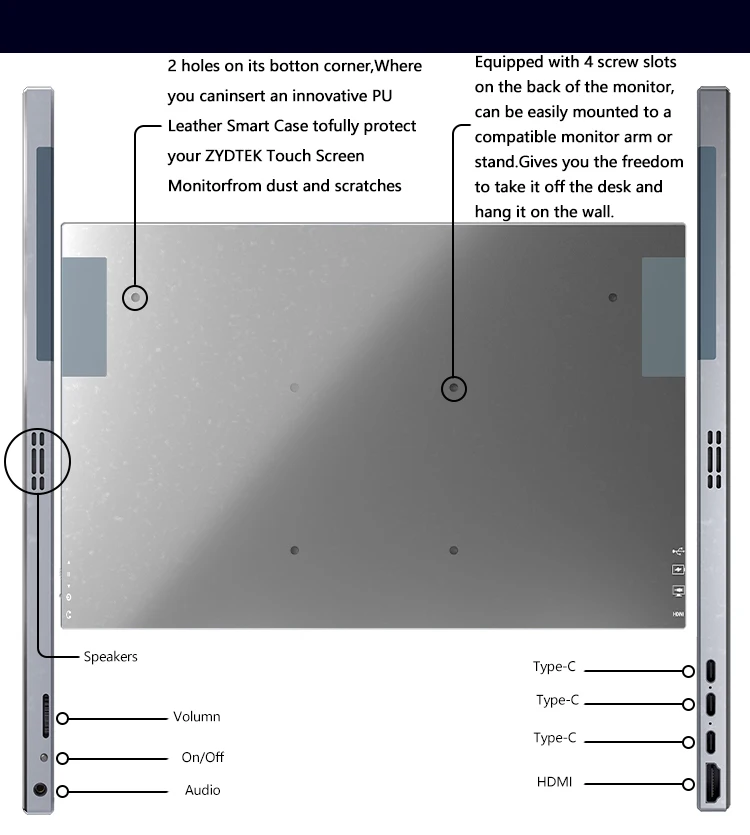 2 holes on its botton corner,Where you caninsert an innovative PU Leather Smart Case tofully protect your ZYDTEK Touch Screen Monitorfrom dust and scratches

Equipped with 4 screw slots on the back of the monitor, can be easily mounted to a compatible monitor arm or stand.Gives you the freedom to take it off the desk and hang it on the wall.

HDMI

Speakers

Volumn

On/Off

Audio

Type-C

Type-C

Type-C

HDMI