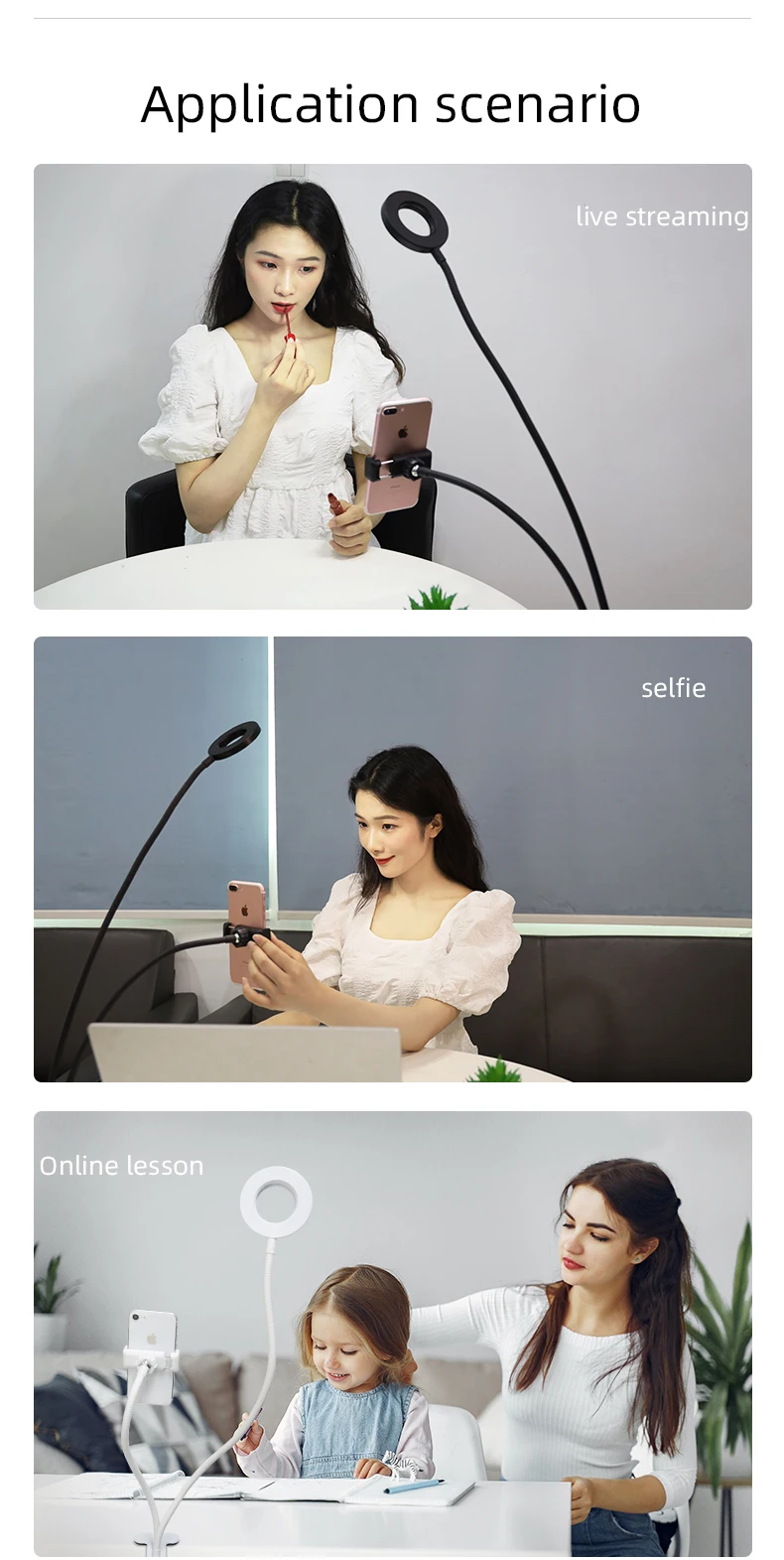 Application scenario

live streaming

selfie

Online lesson