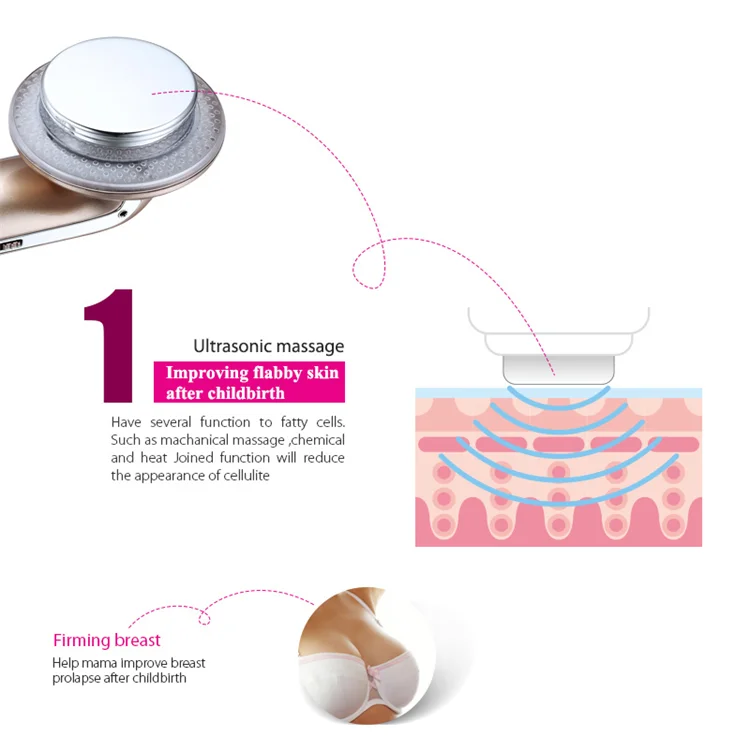 1

Ultrasonic massage

Improving flabby skin after childbirth

Have several function to fatty cells. Such as machanical massage ,chemical and heat Joined function will reduce the appearance of cellulite

Firming breast

Help mama improve breast prolapse after childbirth