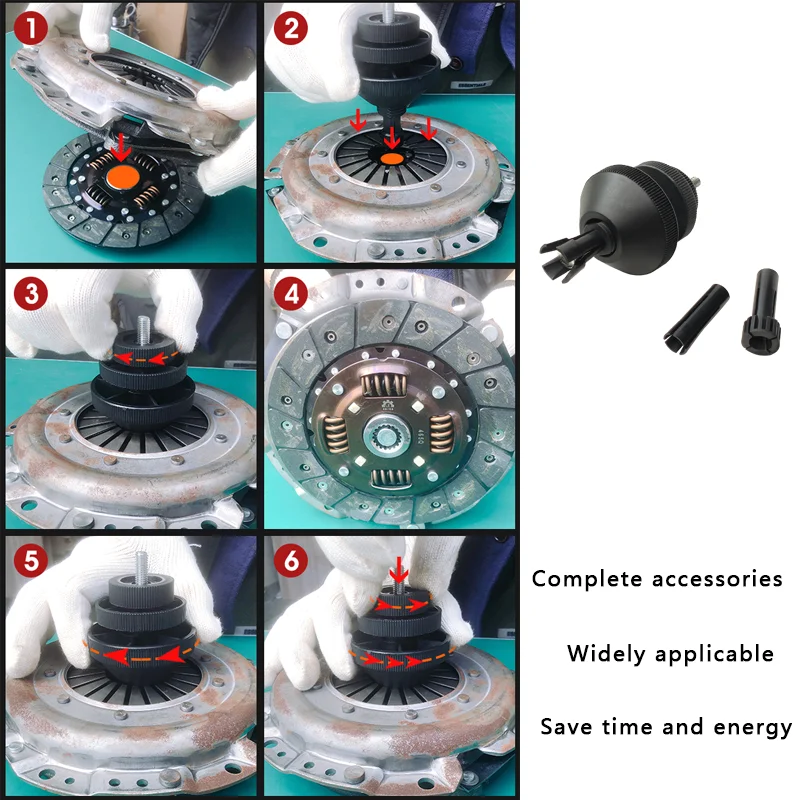 1

2

3

4

5

6

Complete accessories

Widely applicable

Save time and energy