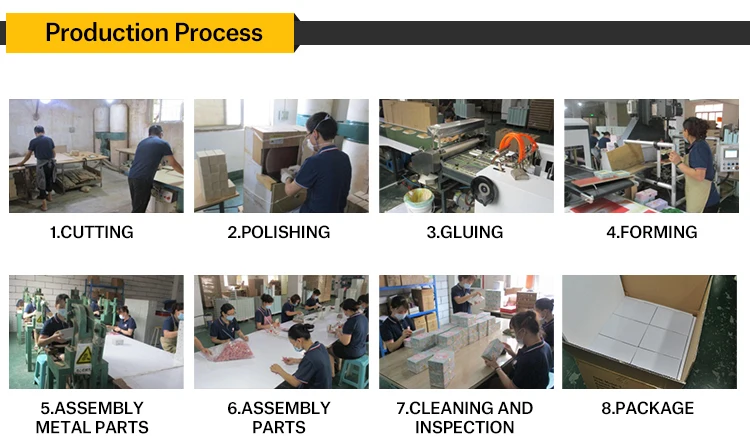 Production Process

1.CUTTING

2.POLISHING

3.GLUING

4.FORMING

5.ASSEMBLY METAL PARTS

6.ASSEMBLY PARTS

7.CLEANING AND INSPECTION

8.PACKAGE