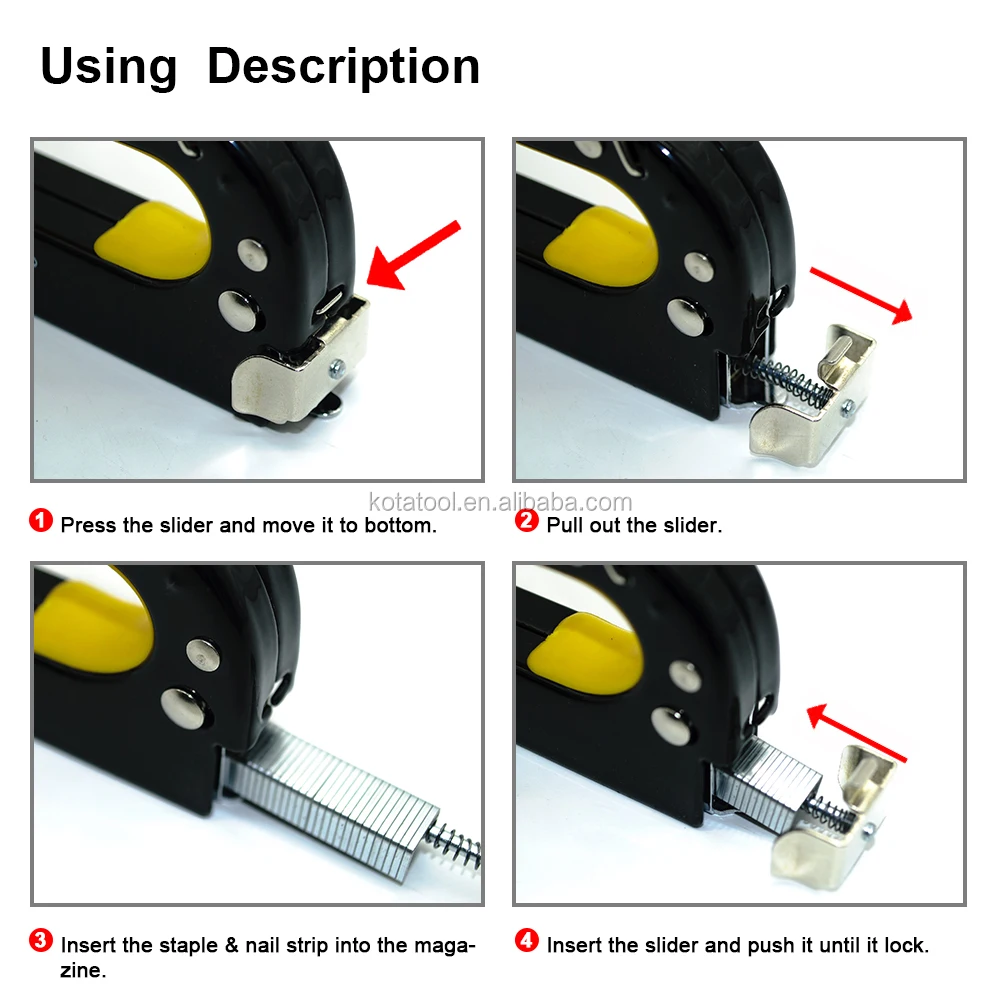 Using Description

kotatool.en.alibaba.com

1 Press the slider and move it to bottom.

2 Pull out the slider.

3 Insert the staple & nail strip into the magazine.

4 Insert the slider and push it until it lock.