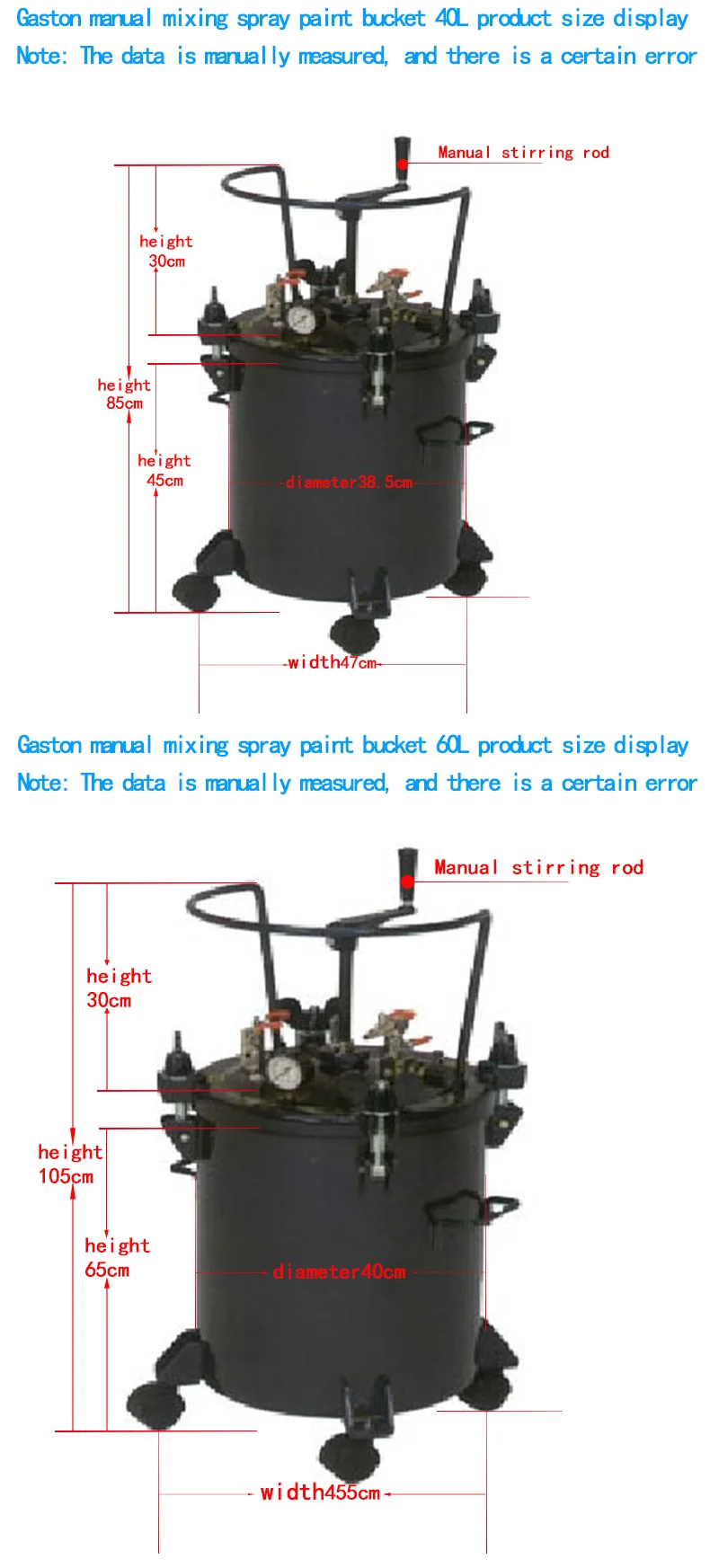 Gaston manual mixing spray paint bucket 40L product size display
Note: The data is manually measured, and there is a certain error

Manual stirring rod

height
30cm

height
85cm

height
45cm

diameter38.5cm

width47cm

Gaston manual mixing spray paint bucket 60L product size display
Note: The data is manually measured, and there is a certain error

Manual stirring rod

height
30cm

height
105cm

height
65cm

diameter40cm

width455cm