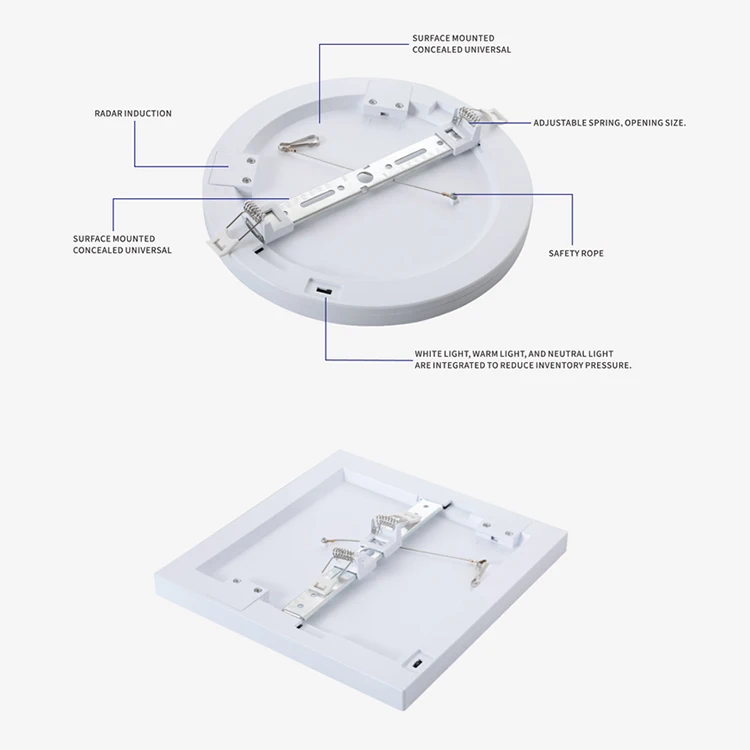 SURFACE MOUNTED
CONCEALED UNIVERSAL

RADAR INDUCTION

ADJUSTABLE SPRING, OPENING SIZE.

SURFACE MOUNTED
CONCEALED UNIVERSAL

SAFETY ROPE

WHITE LIGHT, WARM LIGHT, AND NEUTRAL LIGHT
ARE INTEGRATED TO REDUCE INVENTORY PRESSURE.