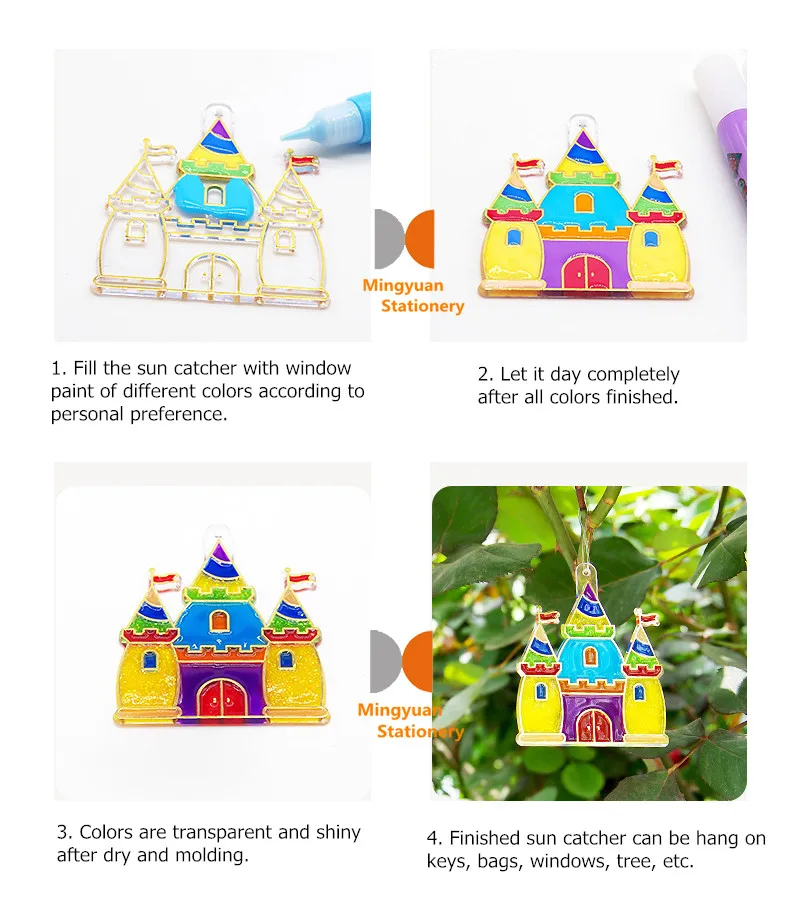 Mingyuan Stationery

1. Fill the sun catcher with window paint of different colors according to personal preference.

2. Let it day completely after all colors finished.

Mingyuan Stationery

3. Colors are transparent and shiny after dry and molding.

4. Finished sun catcher can be hang on keys, bags, windows, tree, etc.