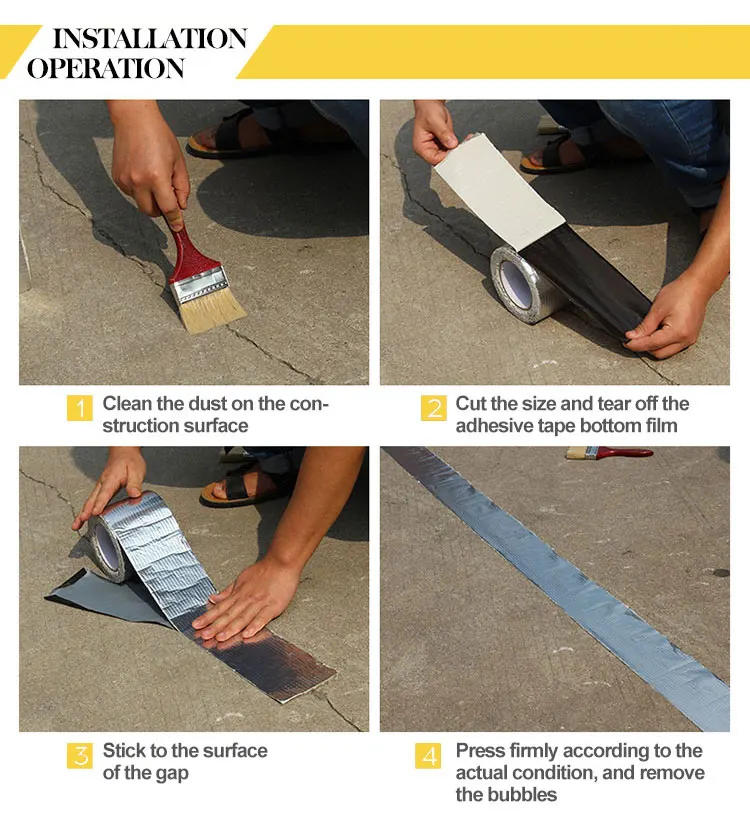 INSTALLATION OPERATION

1 Clean the dust on the construction surface

2 Cut the size and tear off the adhesive tape bottom film

3 Stick to the surface of the gap

4 Press firmly according to the actual condition, and remove the bubbles