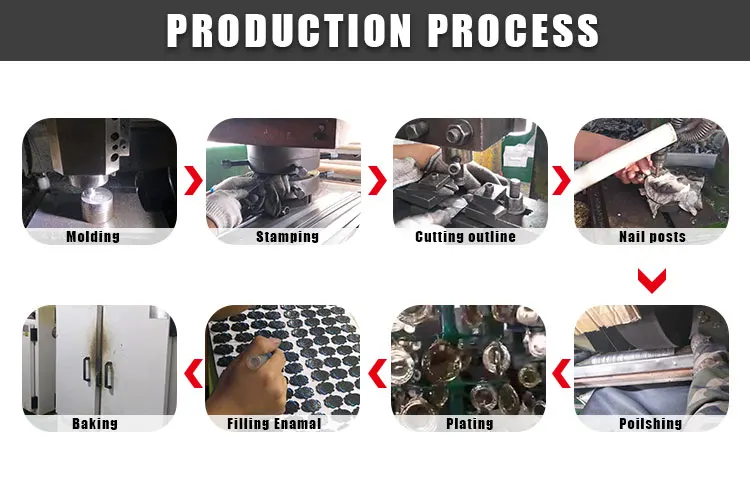 PRODUCTION PROCESS

Molding

Stamping

Cutting outline

Nail posts

Poilshing

Plating

Filling Enamal

Baking