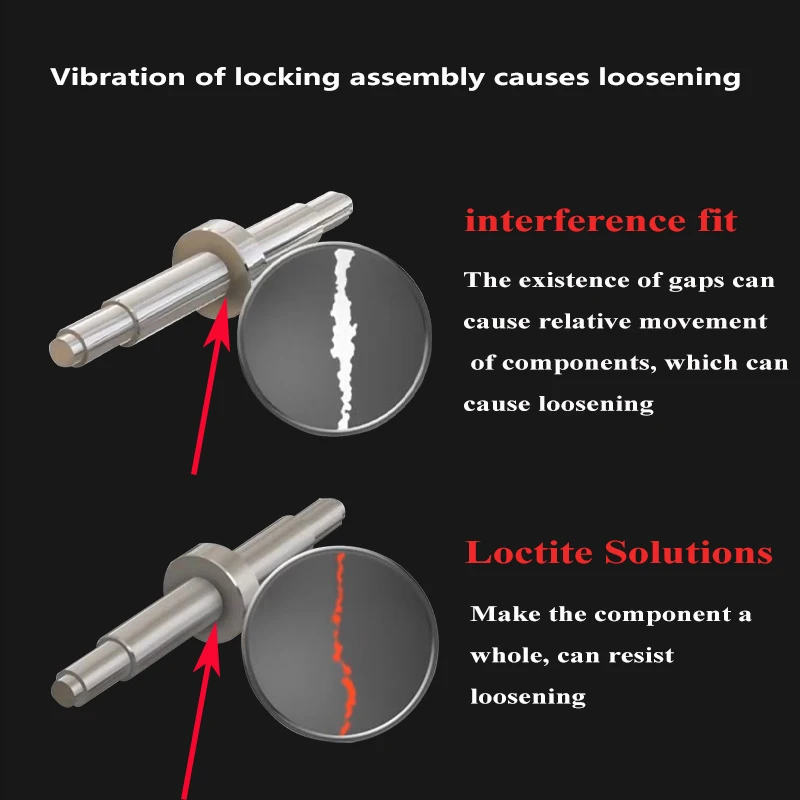 Vibration of locking assembly causes loosening

interference fit

The existence of gaps can cause relative movement of components, which can cause loosening

Loctite Solutions

Make the component a whole, can resist loosening