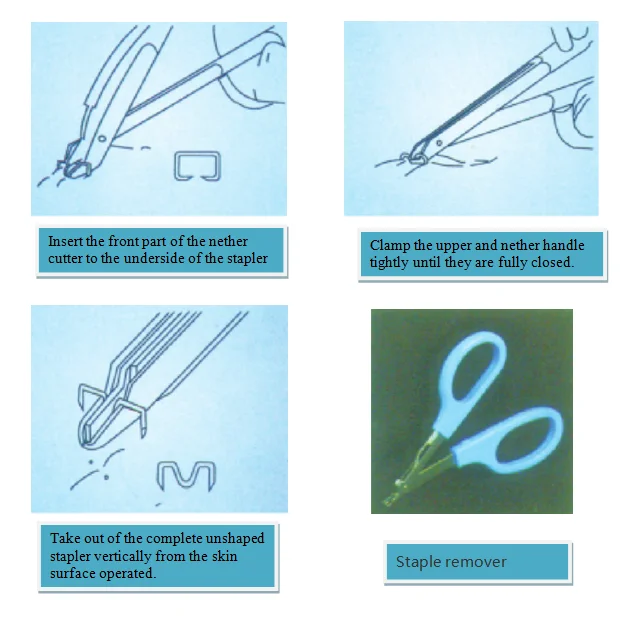 Insert the front part of the nether cutter to the underside of the stapler

Clamp the upper and nether handle tightly until they are fully closed.

Take out of the complete unshaped stapler vertically from the skin surface operated.

Staple remover