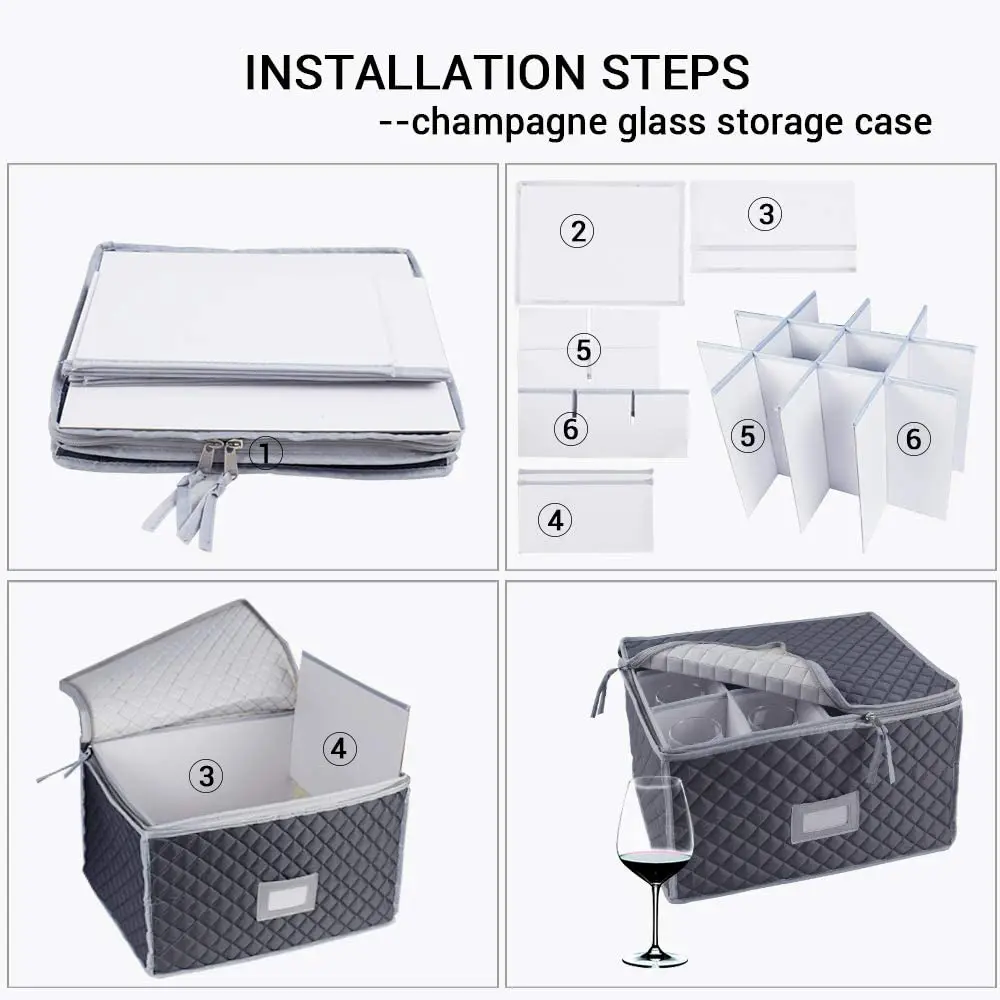 INSTALLATION STEPS
--champagne glass storage case

①

②
③
⑤
⑥
④
⑤
⑥

③
④