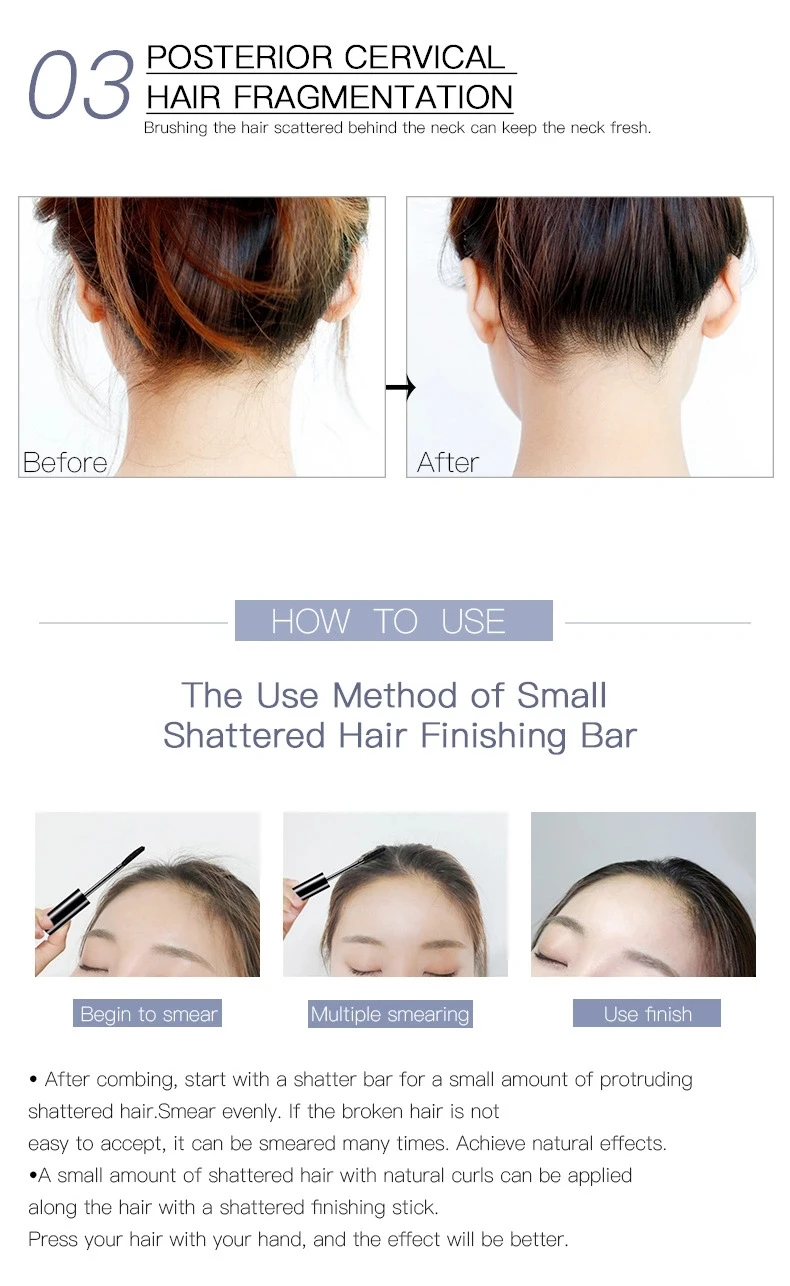 03 POSTERIOR CERVICAL HAIR FRAGMENTATION

Brushing the hair scattered behind the neck can keep the neck fresh.

Before

After

HOW TO USE

The Use Method of Small Shattered Hair Finishing Bar

Begin to smear

Multiple smearing

Use finish

• After combing, start with a shatter bar for a small amount of protruding shattered hair.Smear evenly. If the broken hair is not easy to accept, it can be smeared many times. Achieve natural effects.
•A small amount of shattered hair with natural curls can be applied along the hair with a shattered finishing stick.
Press your hair with your hand, and the effect will be better.