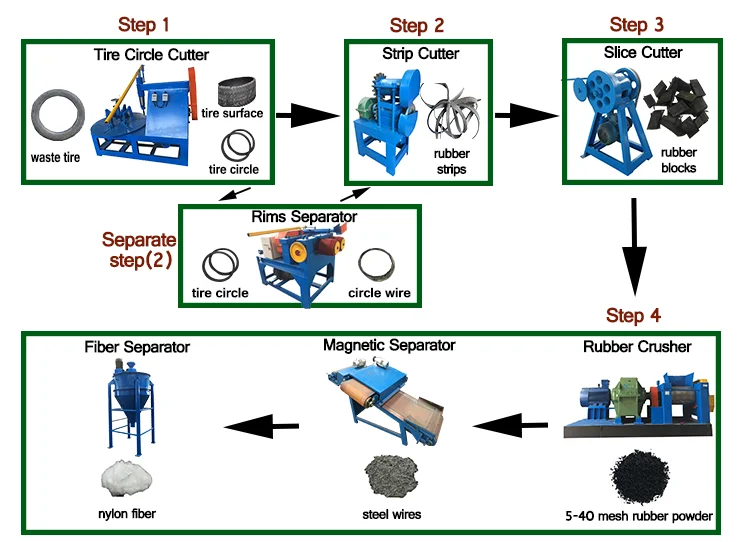 Step 1

Tire Circle Cutter

waste tire

tire surface

tire circle

Step 2

Strip Cutter

rubber strips

Step 3

Slice Cutter

rubber blocks

Separate step(2)

Rims Separator

tire circle

circle wire

Step 4

Rubber Crusher

5-40 mesh rubber powder

Magnetic Separator

steel wires

Fiber Separator

nylon fiber