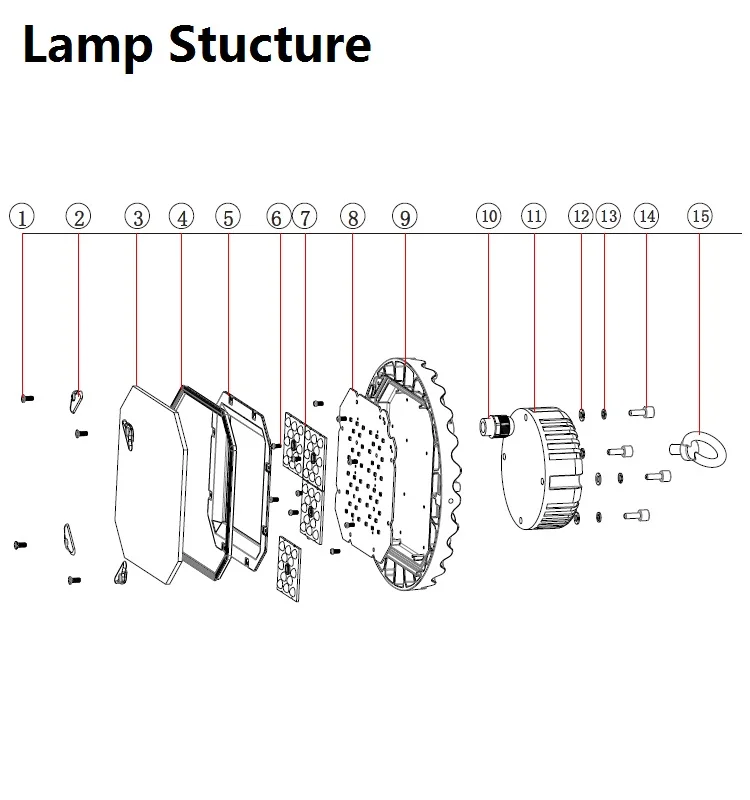 Lamp Stucture

1 2 3 4 5 6 7 8 9 10 11 12 13 14 15