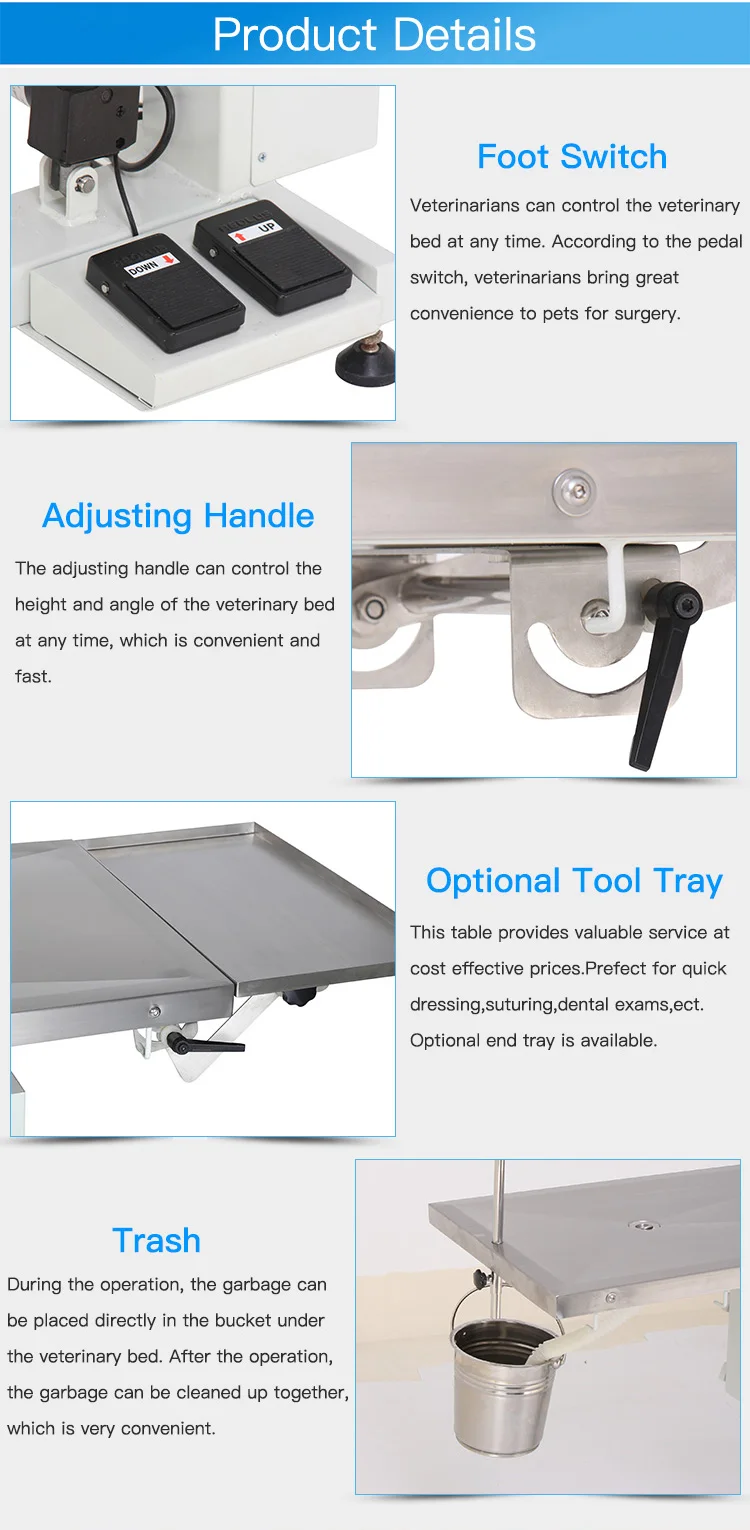 Product Details

DOWN

UP

Foot Switch

Veterinarians can control the veterinary bed at any time. According to the pedal switch, veterinarians bring great convenience to pets for surgery.

Adjusting Handle

The adjusting handle can control the height and angle of the veterinary bed at any time, which is convenient and fast.

Optional Tool Tray

This table provides valuable service at cost effective prices.Prefect for quick dressing,suturing,dental exams,ect. Optional end tray is available.

Trash

During the operation, the garbage can be placed directly in the bucket under the veterinary bed. After the operation, the garbage can be cleaned up together, which is very convenient.