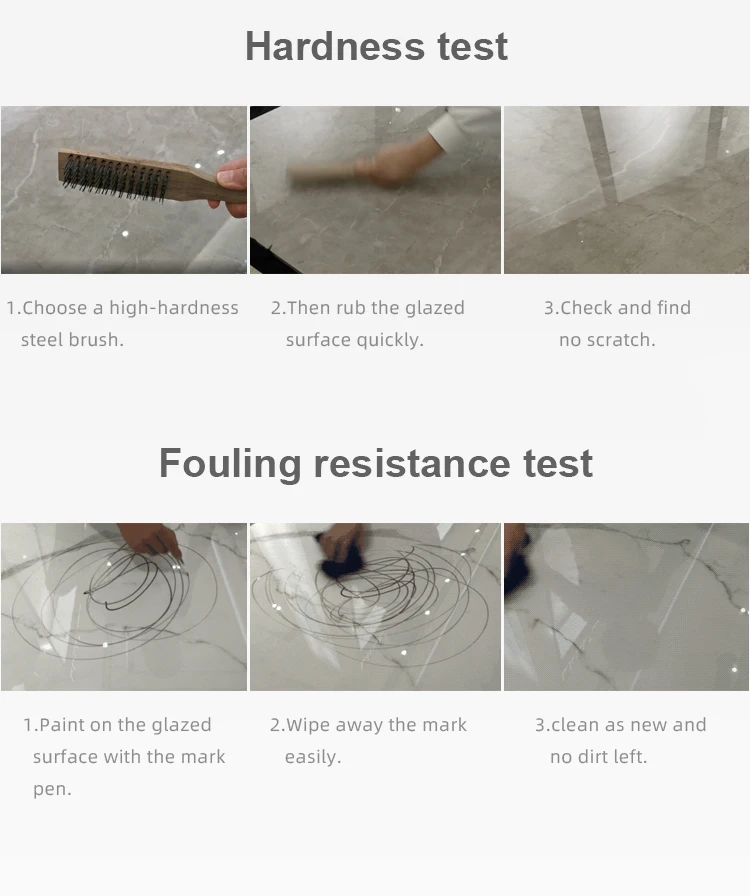 Hardness test

1.Choose a high-hardness steel brush.

2.Then rub the glazed surface quickly.

3.Check and find no scratch.

Fouling resistance test

1.Paint on the glazed surface with the mark pen.

2.Wipe away the mark easily.

3.clean as new and no dirt left.